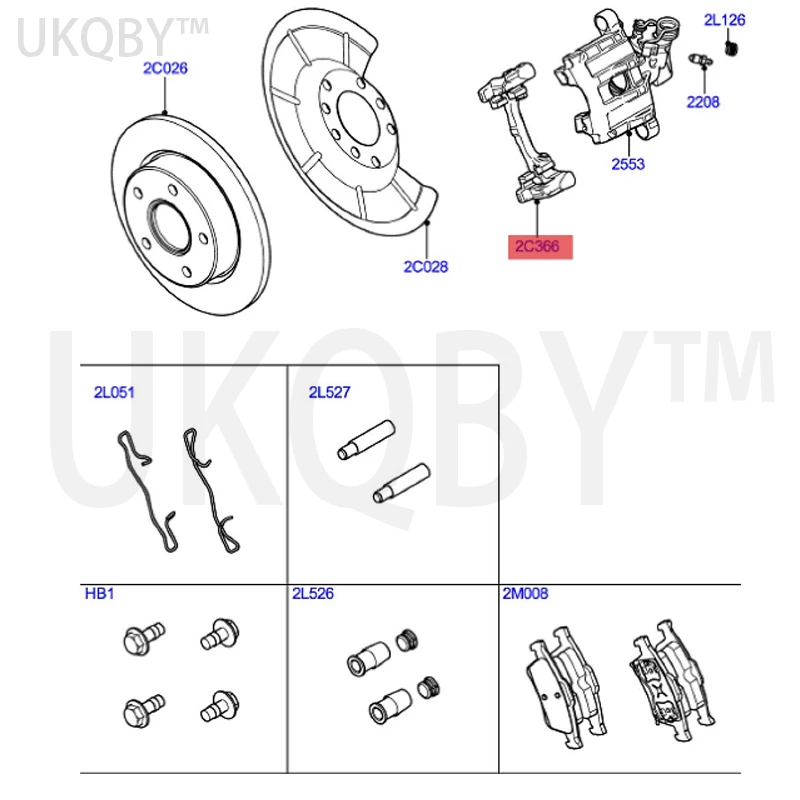 UKQBY™

2C026

2C028

2C366

2553

2L126

2208

UKQBY™

2L051

2L527

HB1

2L526

2M008