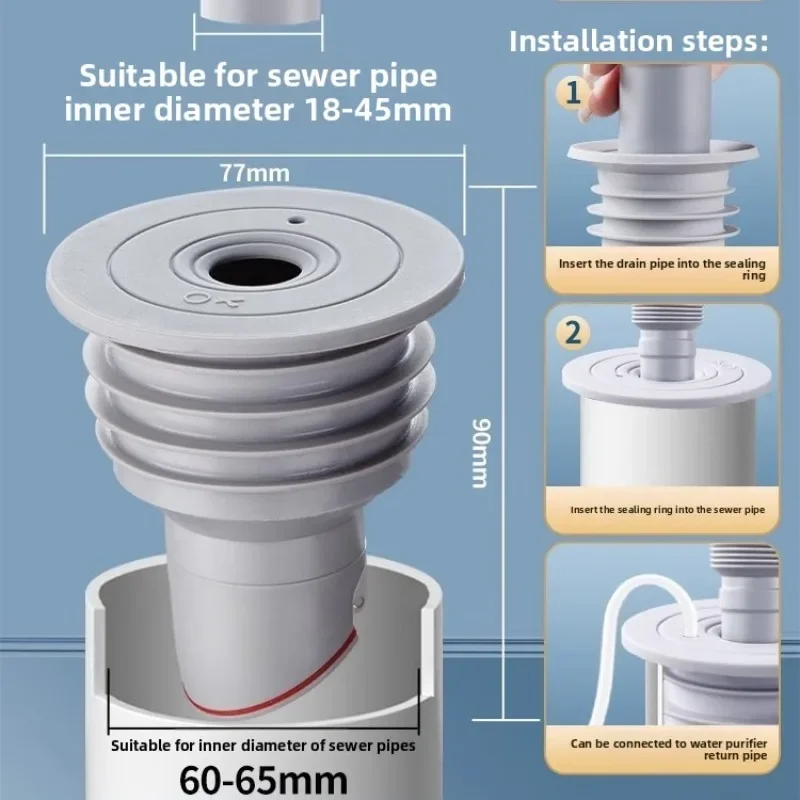 Suitable for sewer pipe inner diameter 18-45mm

77mm

90mm

Suitable for inner diameter of sewer pipes

60-65mm

Installation steps:

1

Insert the drain pipe into the sealing ring

2

Insert the sealing ring into the sewer pipe

Can be connected to water purifier return pipe