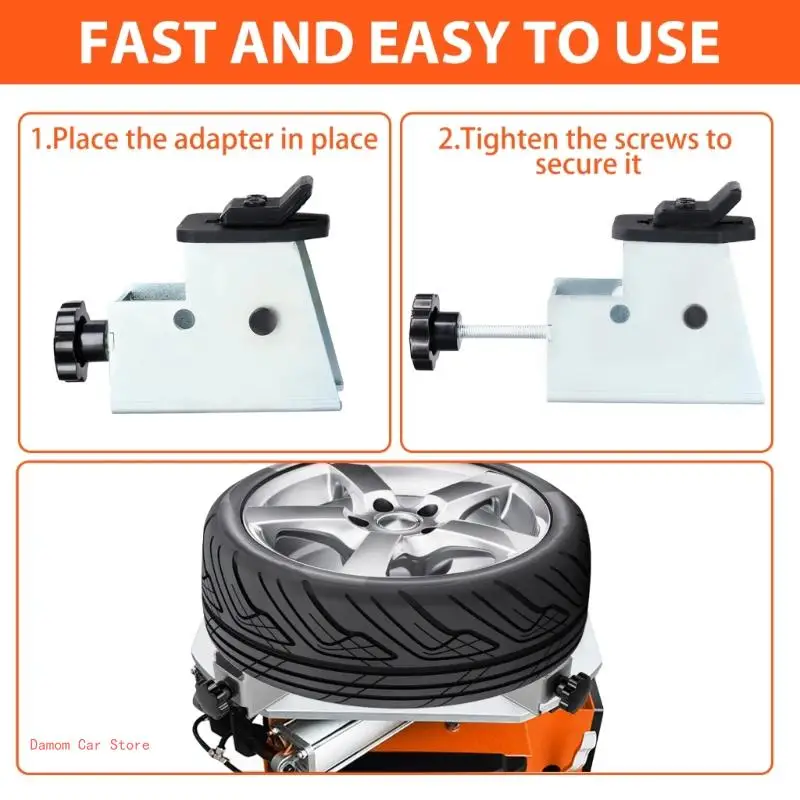 FAST AND EASY TO USE

1.Place the adapter in place

2.Tighten the screws to secure it

Damom Car Store