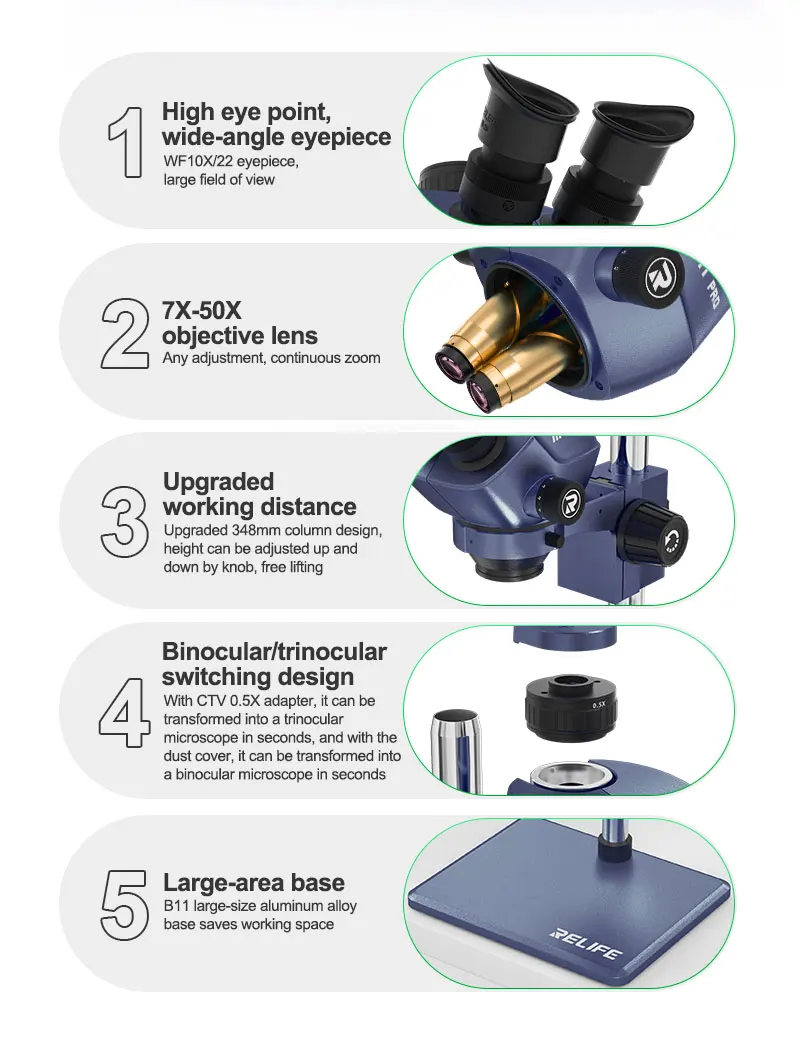 1
High eye point, wide-angle eyepiece
WF10X/22 eyepiece, large field of view

2
7X-50X objective lens
Any adjustment, continuous zoom

PRO

3
Upgraded working distance
Upgraded 348mm column design, height can be adjusted up and down by knob, free lifting

4
Binocular/trinocular switching design
With CTV 0.5X adapter, it can be transformed into a trinocular microscope in seconds, and with the dust cover, it can be transformed into a binocular microscope in seconds

0.5X

5
Large-area base
B11 large-size aluminum alloy base saves working space

RELIFE