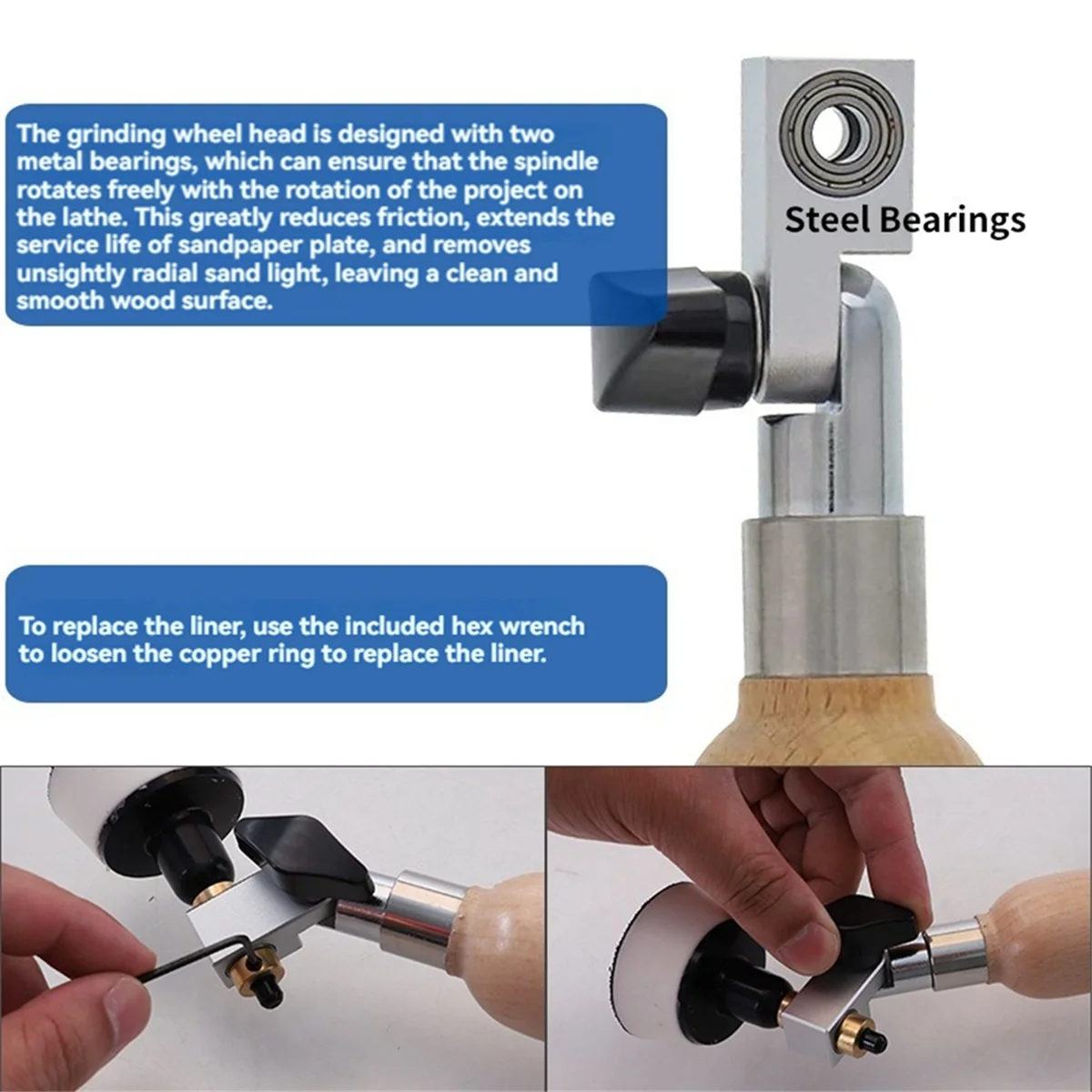 The grinding wheel head is designed with two metal bearings, which can ensure that the spindle rotates freely with the rotation of the project on the lathe. This greatly reduces friction, extends the service life of sandpaper plate, and removes unsightly radial sand light, leaving a clean and smooth wood surface.

Steel Bearings

To replace the liner, use the included hex wrench to loosen the copper ring to replace the liner.