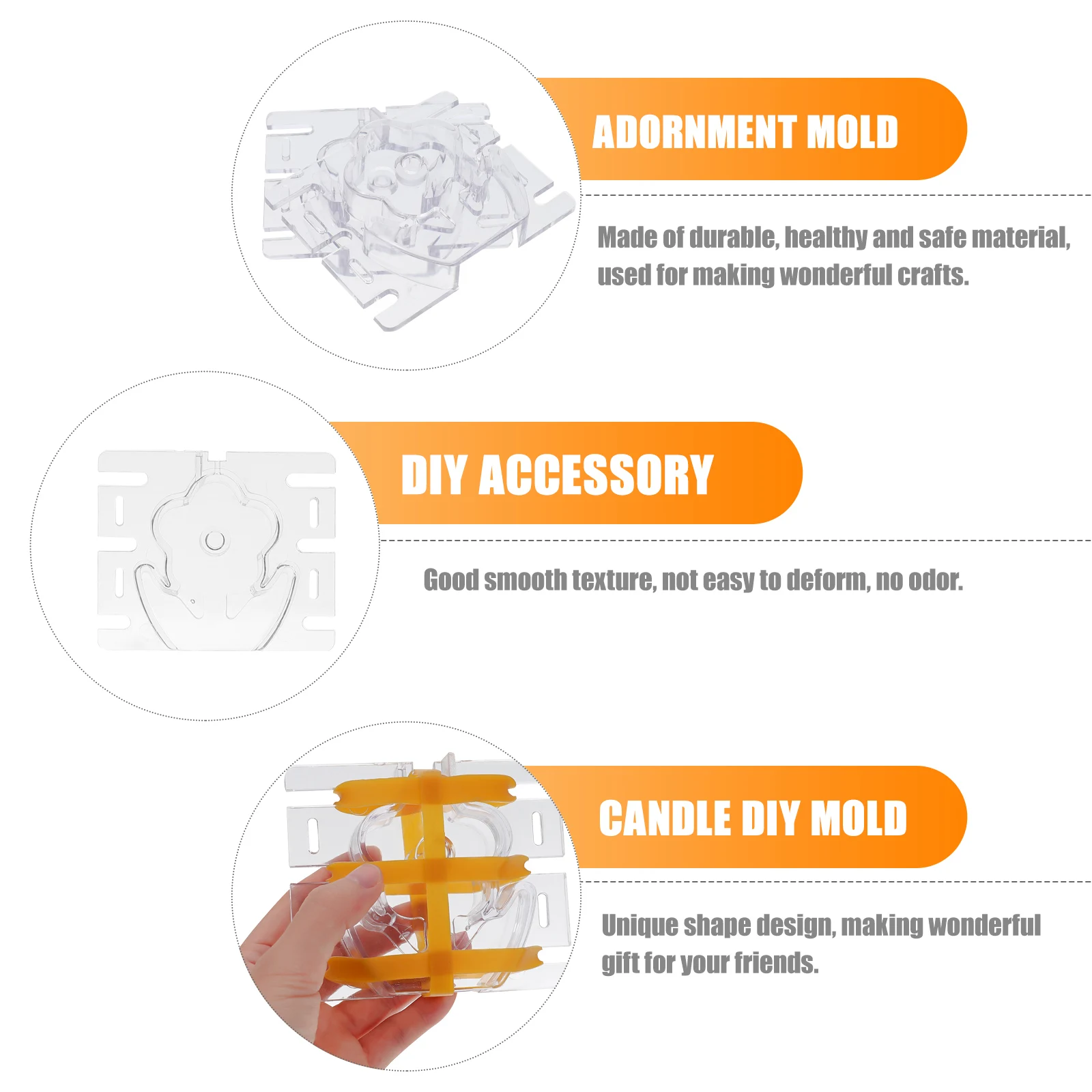 ADORNMENT MOLD

Made of durable, healthy and safe material, used for making wonderful crafts.

DIY ACCESSORY

Good smooth texture, not easy to deform, no odor.

CANDLE DIY MOLD

Unique shape design, making wonderful gift for your friends.