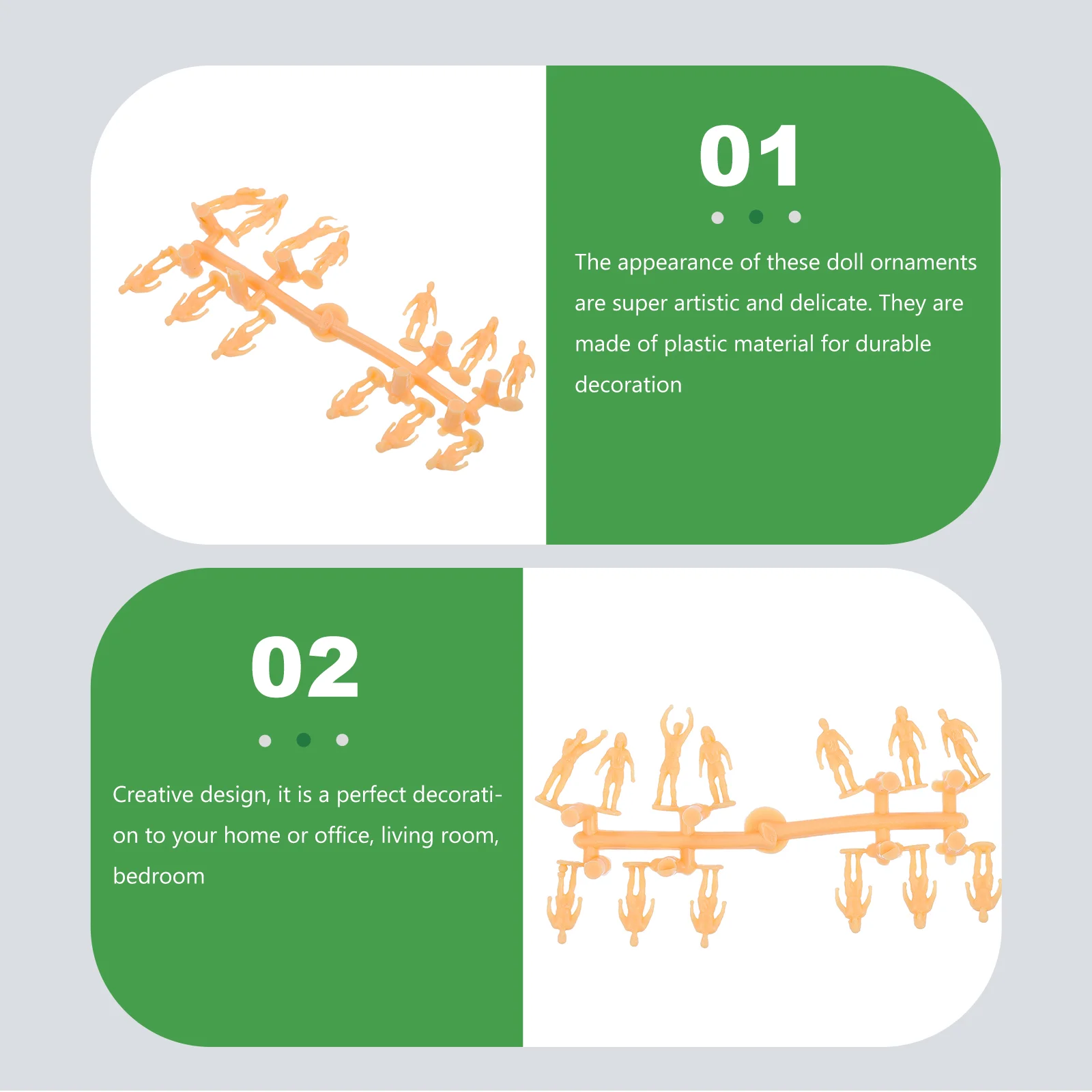 01

The appearance of these doll ornaments are super artistic and delicate. They are made of plastic material for durable decoration

02

Creative design, it is a perfect decoration to your home or office, living room, bedroom