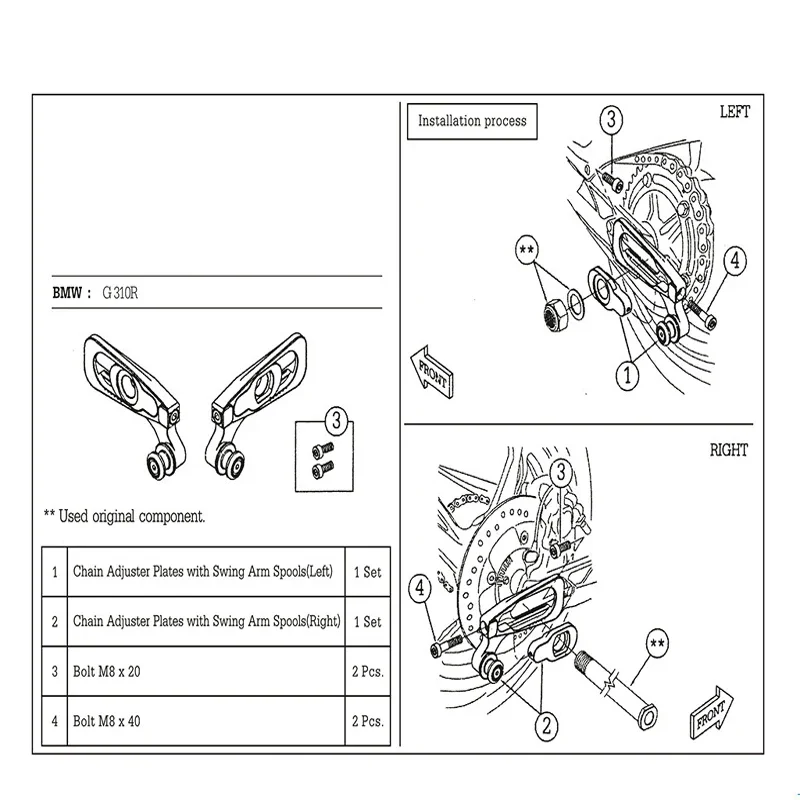 BMW : G 310R

3

** Used original component.

| 1 | Chain Adjuster Plates with Swing Arm Spools(Left) | 1 Set |
|---|---|---|
| 2 | Chain Adjuster Plates with Swing Arm Spools(Right) | 1 Set |
| 3 | Bolt M8 x 20 | 2 Pcs. |
| 4 | Bolt M8 x 40 | 2 Pcs. |

Installation process

LEFT

3

**

4

1

FRONT

RIGHT

3

4

**

2

FRONT