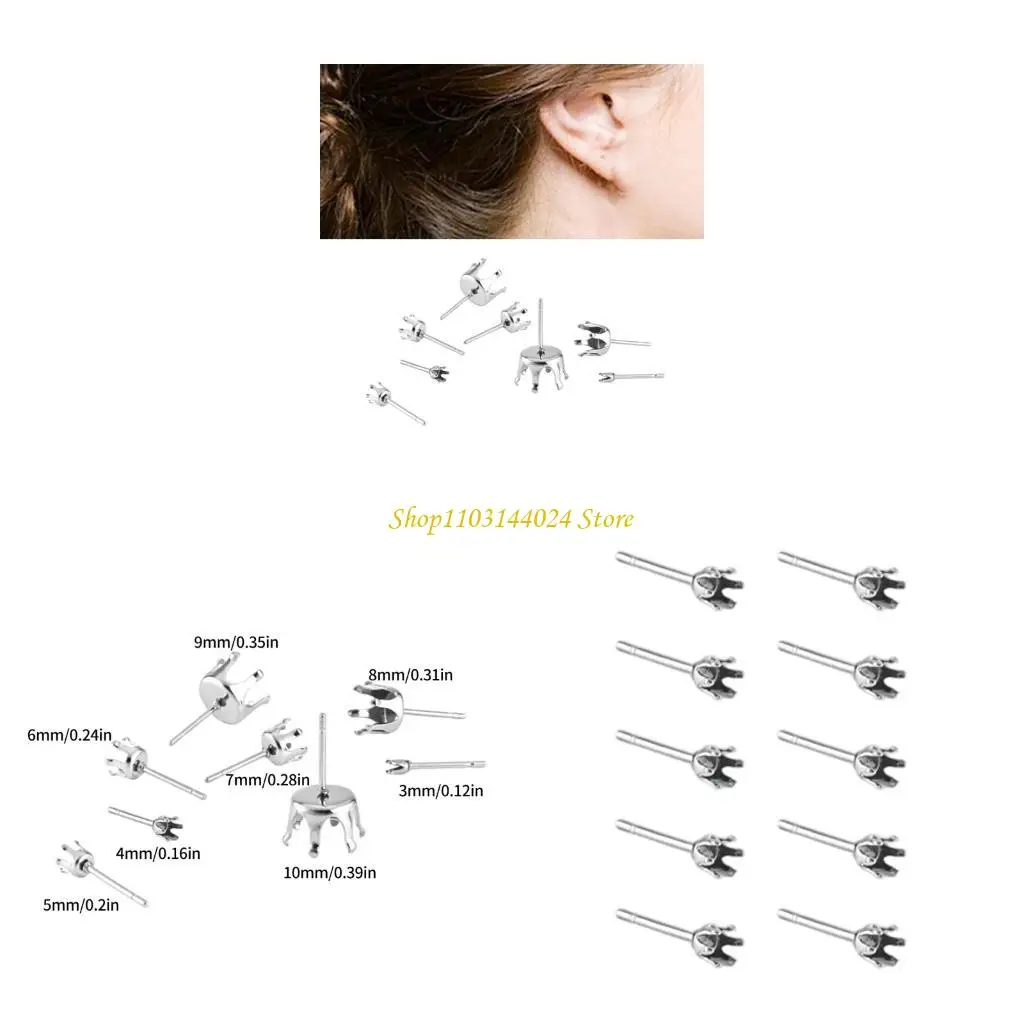 Shop1103144024 Store

9mm/0.35in

8mm/0.31in

6mm/0.24in

7mm/0.28in

3mm/0.12in

4mm/0.16in

10mm/0.39in

5mm/0.2in