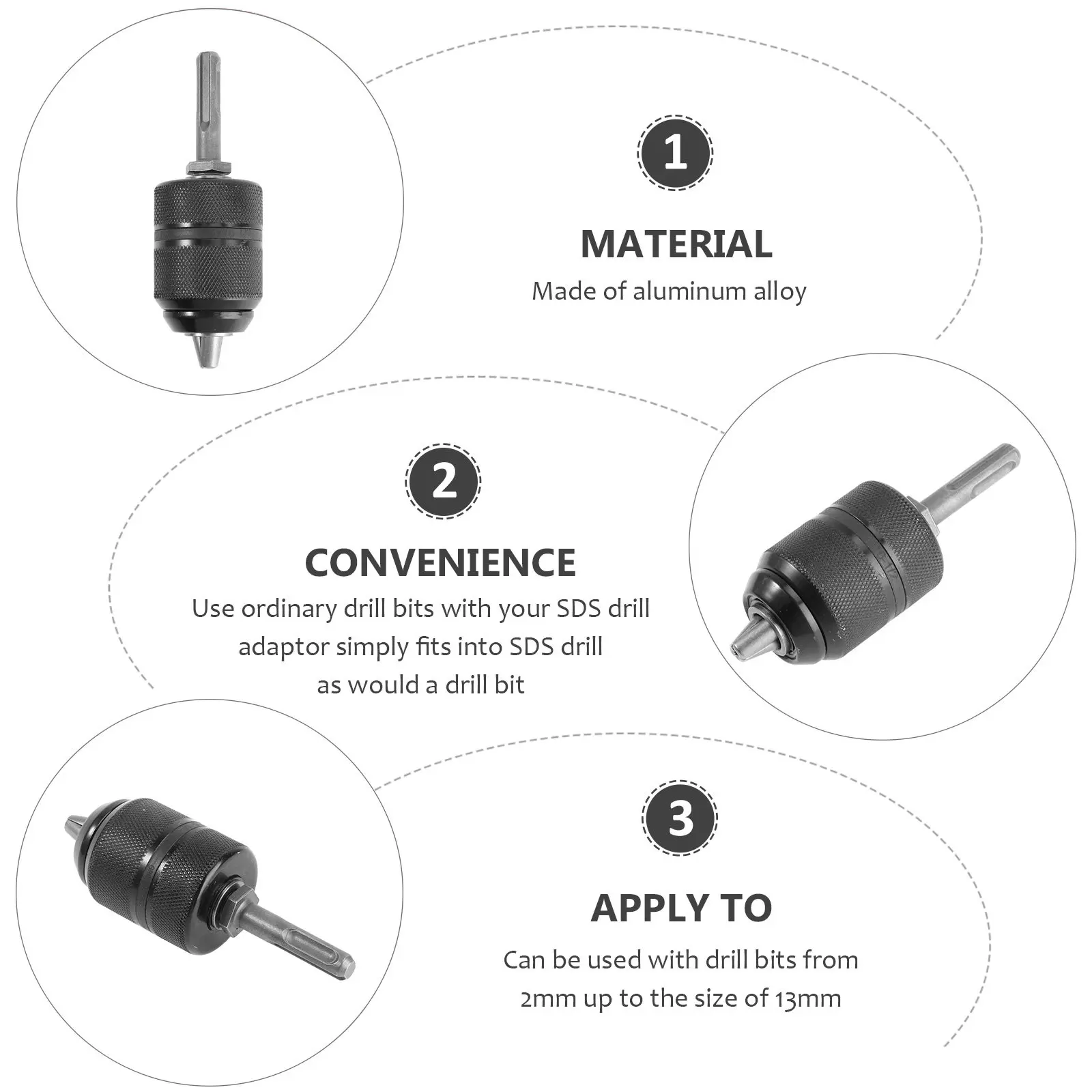 1

MATERIAL

Made of aluminum alloy

2

CONVENIENCE

Use ordinary drill bits with your SDS drill adaptor simply fits into SDS drill as would a drill bit

3

APPLY TO

Can be used with drill bits from 2mm up to the size of 13mm