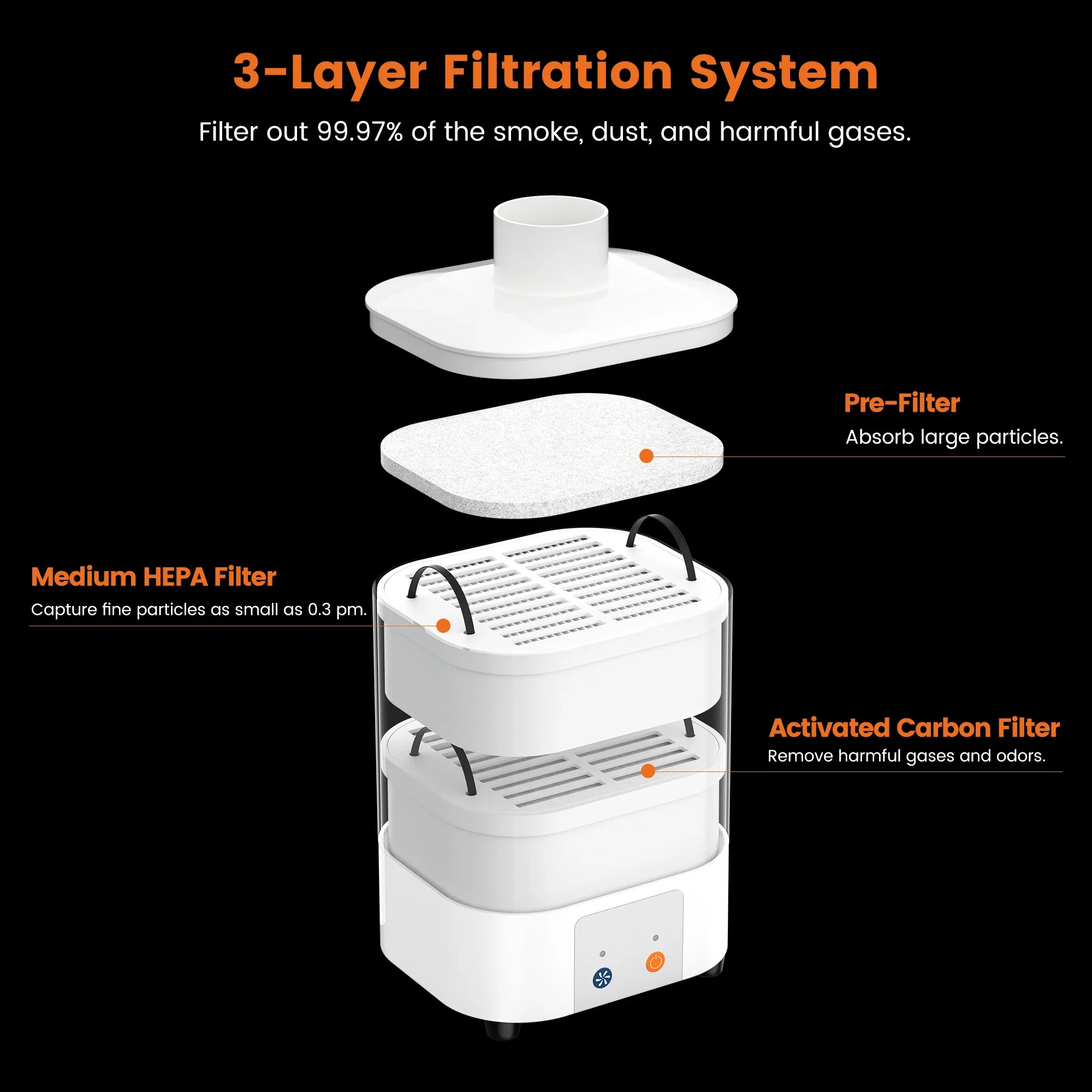 3-Layer Filtration System

Filter out 99.97% of the smoke, dust, and harmful gases.

Pre-Filter

Absorb large particles.

Medium HEPA Filter

Capture fine particles as small as 0.3 pm.

Activated Carbon Filter

Remove harmful gases and odors.