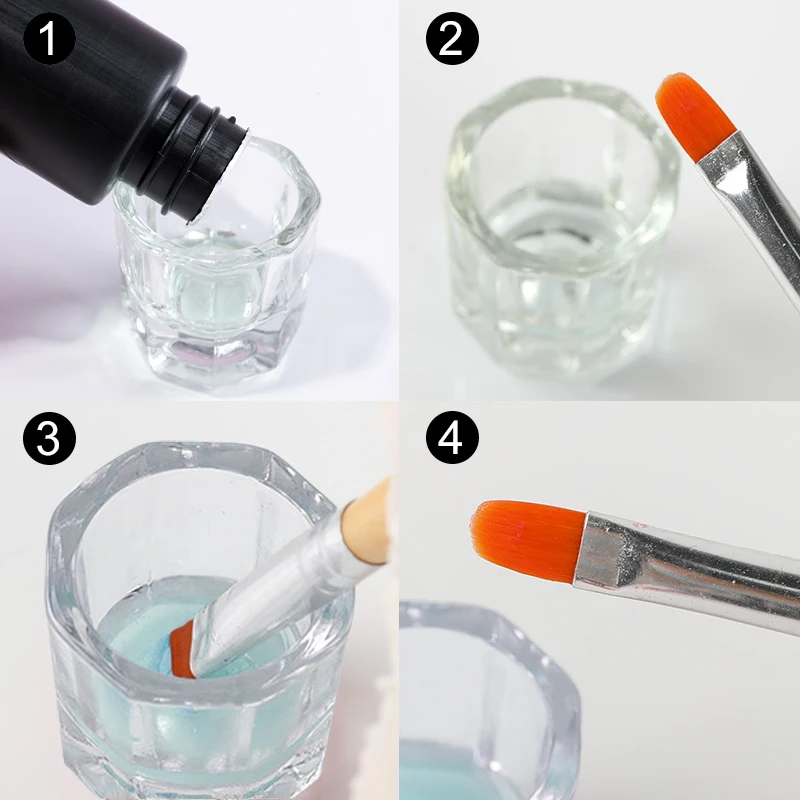 1
2
3
4