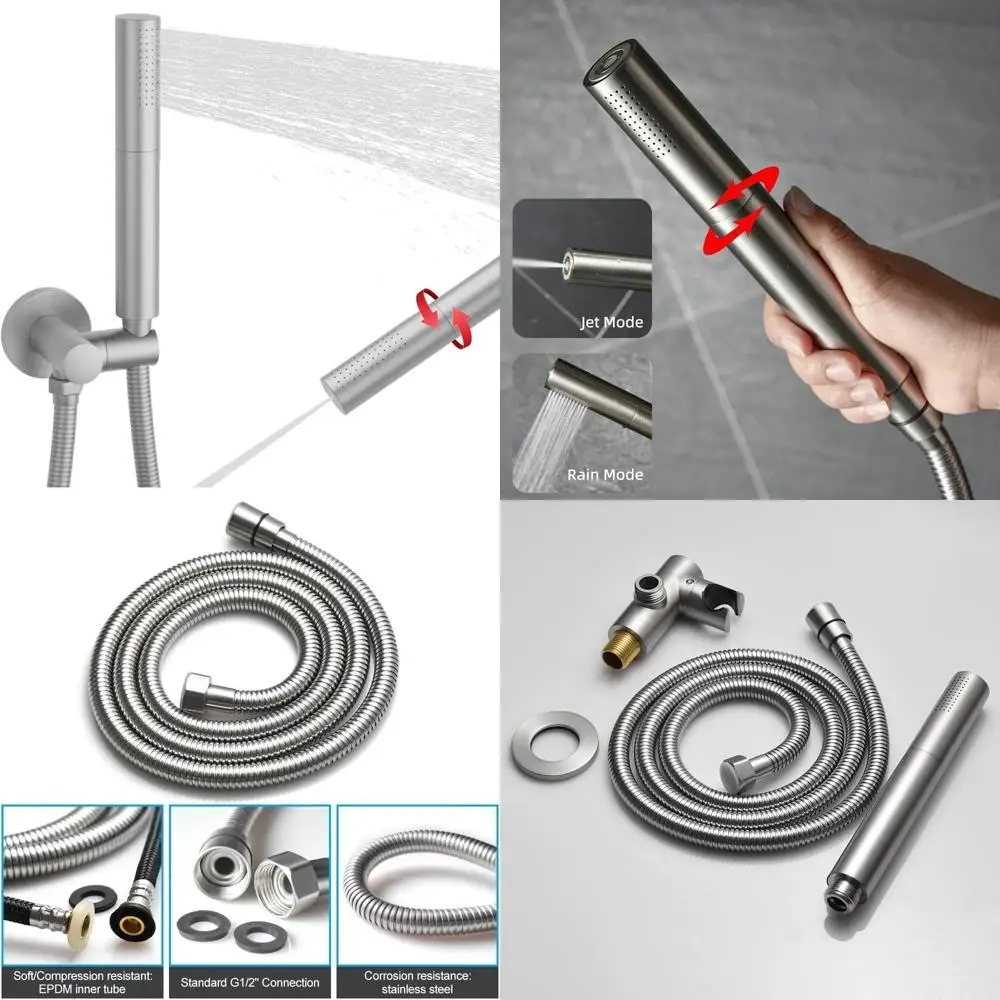 Jet Mode

Rain Mode

Soft/Compression resistant: EPDM inner tube

Standard G1/2" Connection

Corrosion resistance: stainless steel