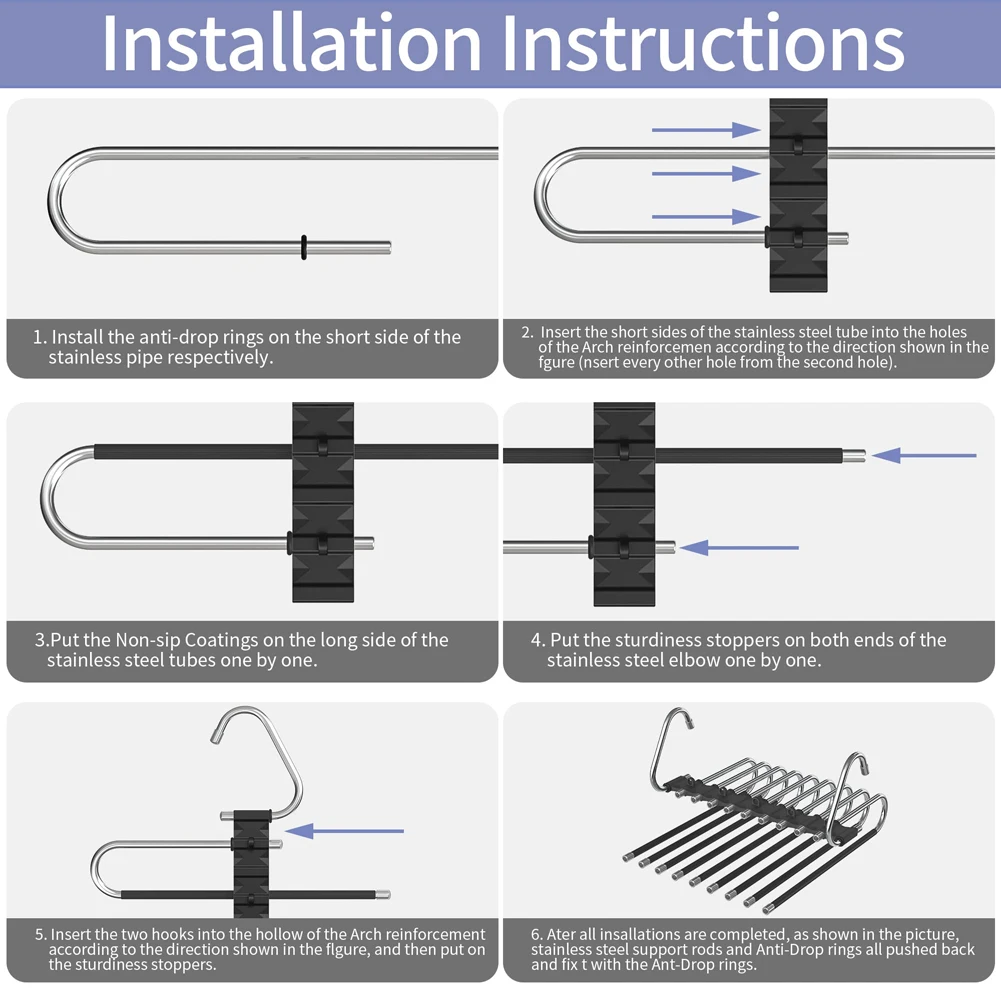 Installation Instructions

1. Install the anti-drop rings on the short side of the stainless pipe respectively.

2. Insert the short sides of the stainless steel tube into the holes of the Arch reinforcemen according to the direction shown in the fgure (nsert every other hole from the second hole).

3.Put the Non-sip Coatings on the long side of the stainless steel tubes one by one.

4. Put the sturdiness stoppers on both ends of the stainless steel elbow one by one.

5. Insert the two hooks into the hollow of the Arch reinforcement according to the direction shown in the flgure, and then put on the sturdiness stoppers.

6. Ater all insallations are completed, as shown in the picture, stainless steel support rods and Anti-Drop rings all pushed back and fix t with the Ant-Drop rings.