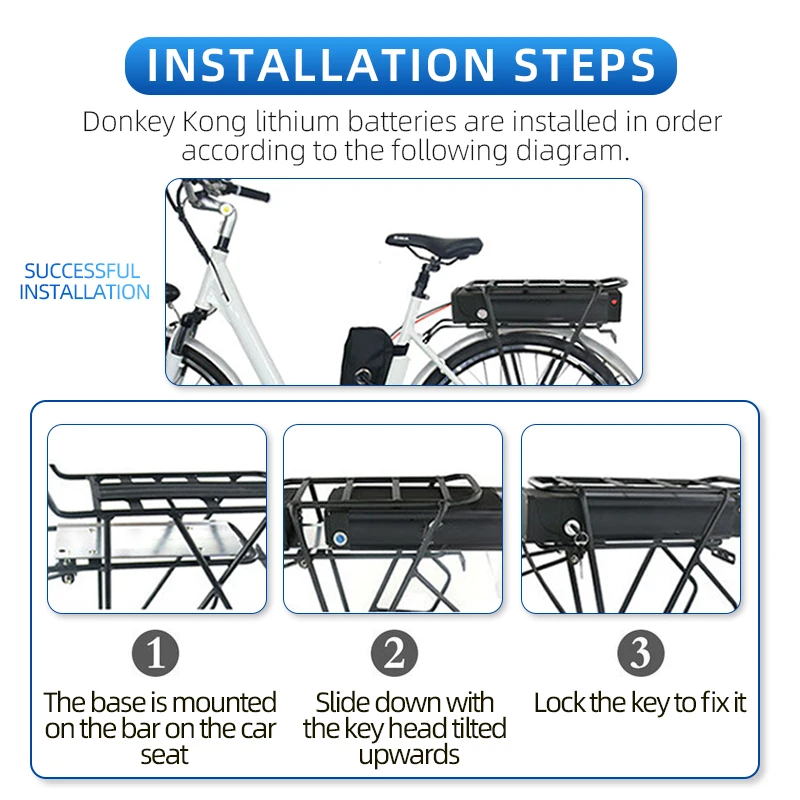 INSTALLATION STEPS

Donkey Kong lithium batteries are installed in order according to the following diagram.

SUCCESSFUL INSTALLATION

1
The base is mounted on the bar on the car seat

2
Slide down with the key head tilted upwards

3
Lock the key to fix it