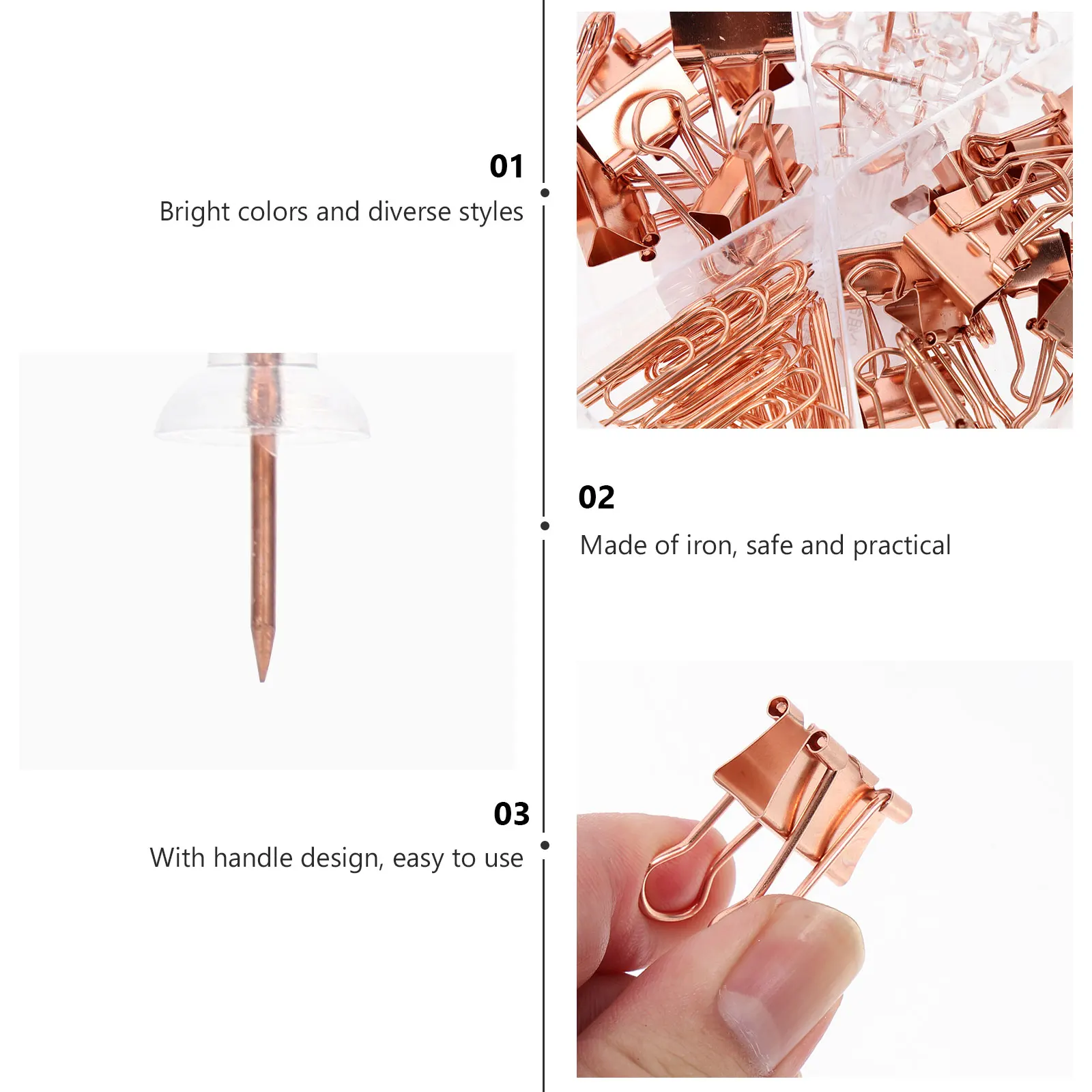 01
Bright colors and diverse styles

02
Made of iron, safe and practical

03
With handle design, easy to use