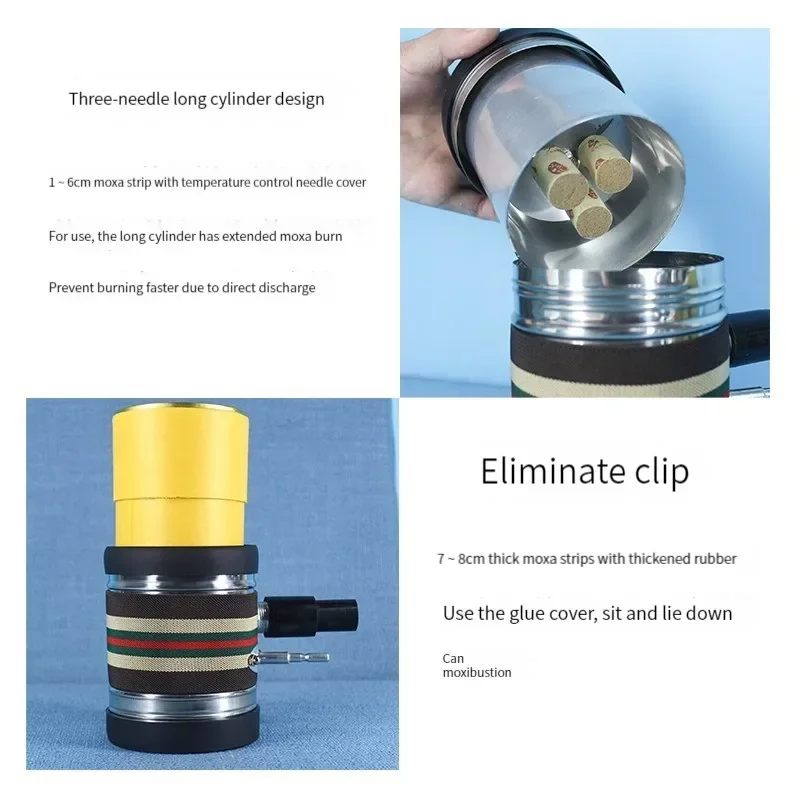 Three-needle long cylinder design

1 ~ 6cm moxa strip with temperature control needle cover

For use, the long cylinder has extended moxa burn

Prevent burning faster due to direct discharge

Eliminate clip

7 ~ 8cm thick moxa strips with thickened rubber

Use the glue cover, sit and lie down

Can moxibustion