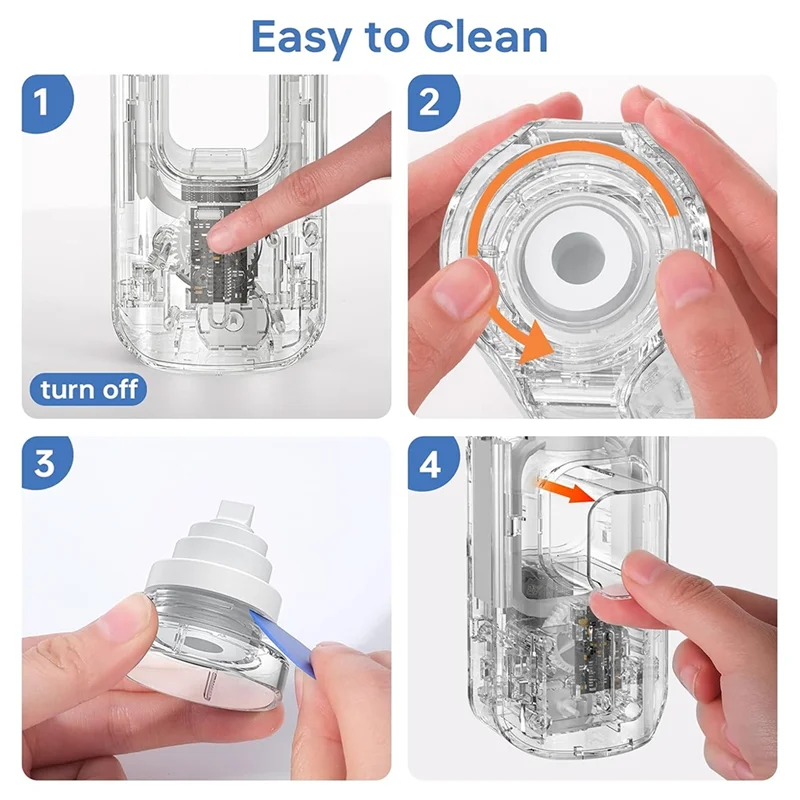 Easy to Clean

1

turn off

2

3

4