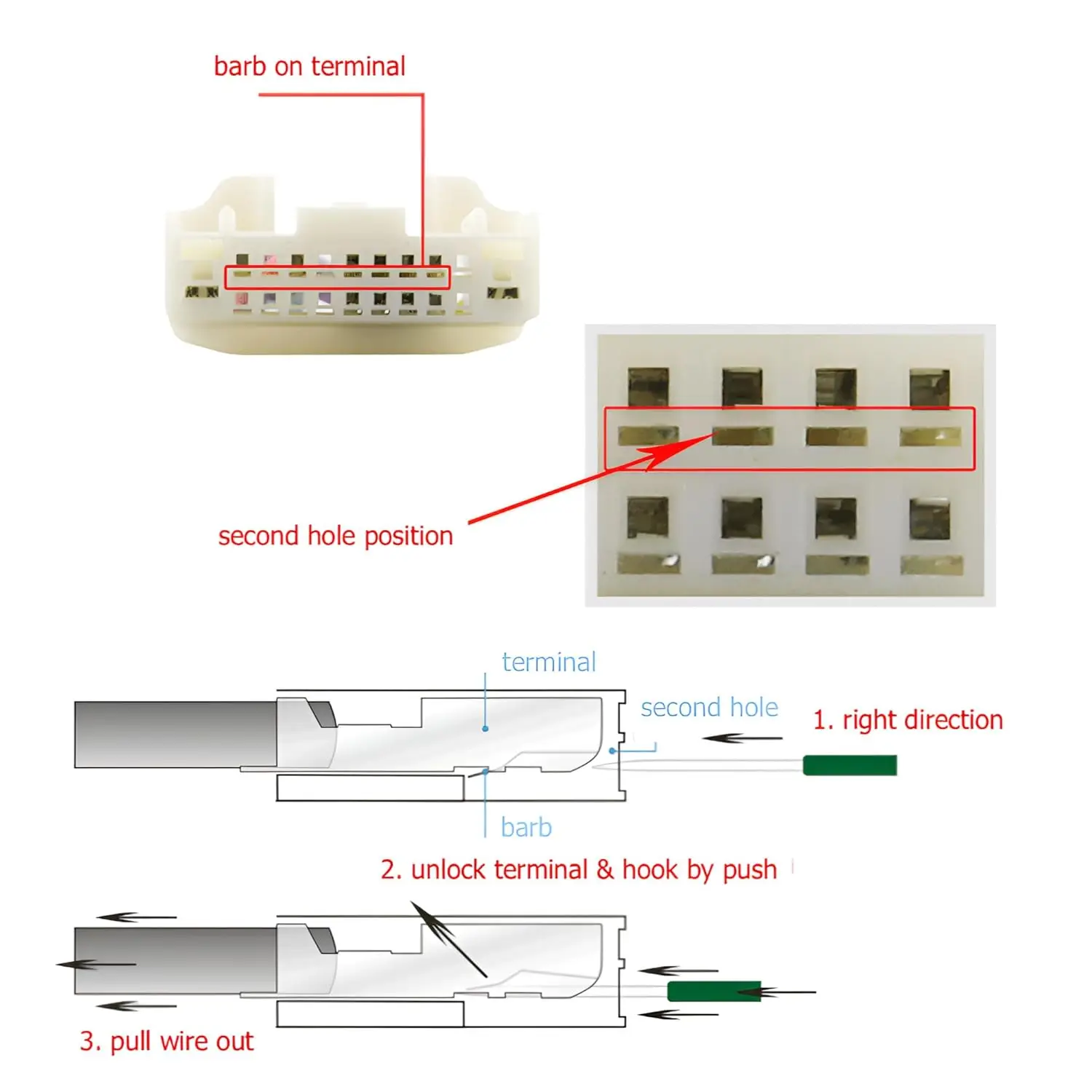 barb on terminal

second hole position

terminal

second hole

1. right direction

barb

2. unlock terminal & hook by push

3. pull wire out