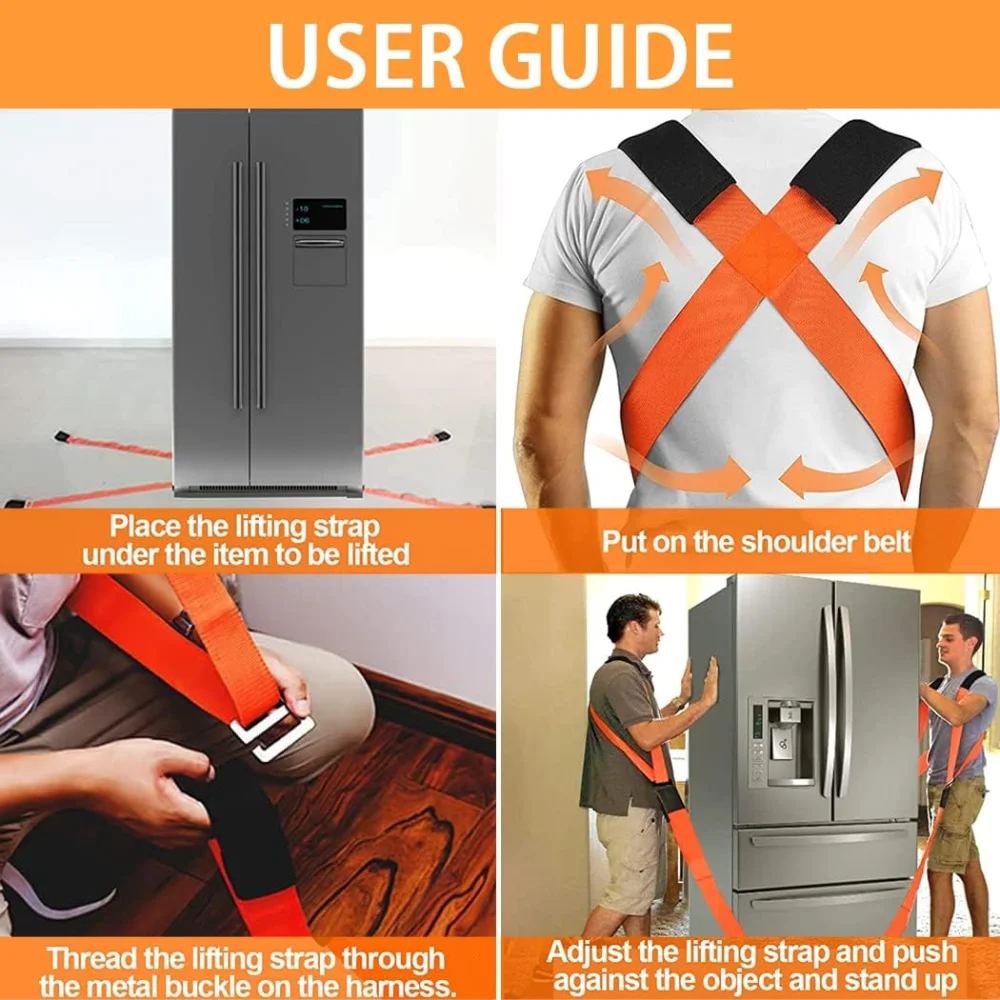 USER GUIDE

Place the lifting strap under the item to be lifted

Put on the shoulder belt

Thread the lifting strap through the metal buckle on the harness.

Adjust the lifting strap and push against the object and stand up