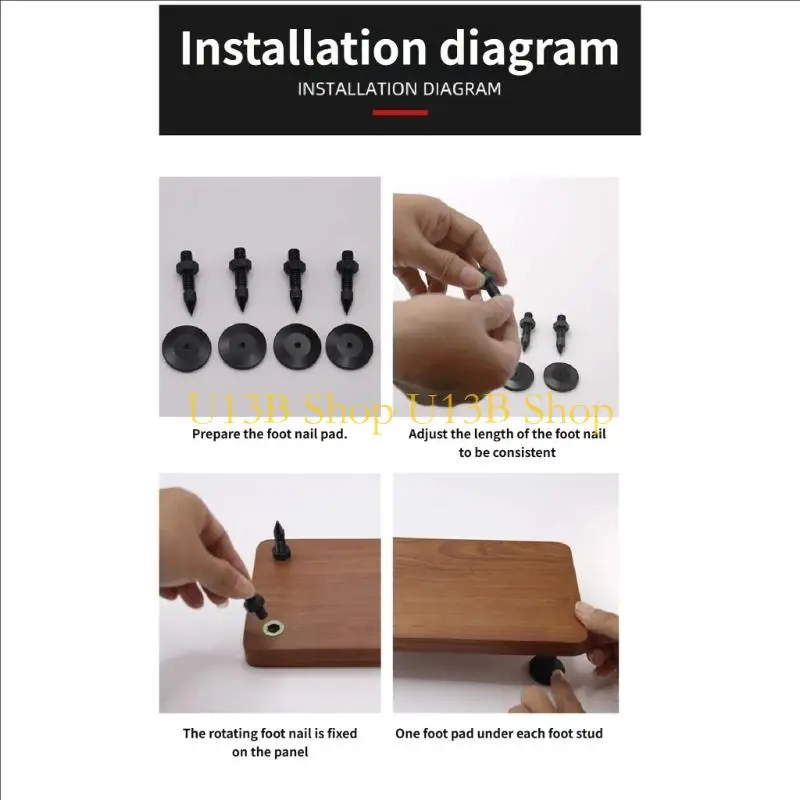 Installation diagram
INSTALLATION DIAGRAM

U13B Shop U13B Shop

Prepare the foot nail pad.

Adjust the length of the foot nail to be consistent

The rotating foot nail is fixed on the panel

One foot pad under each foot stud