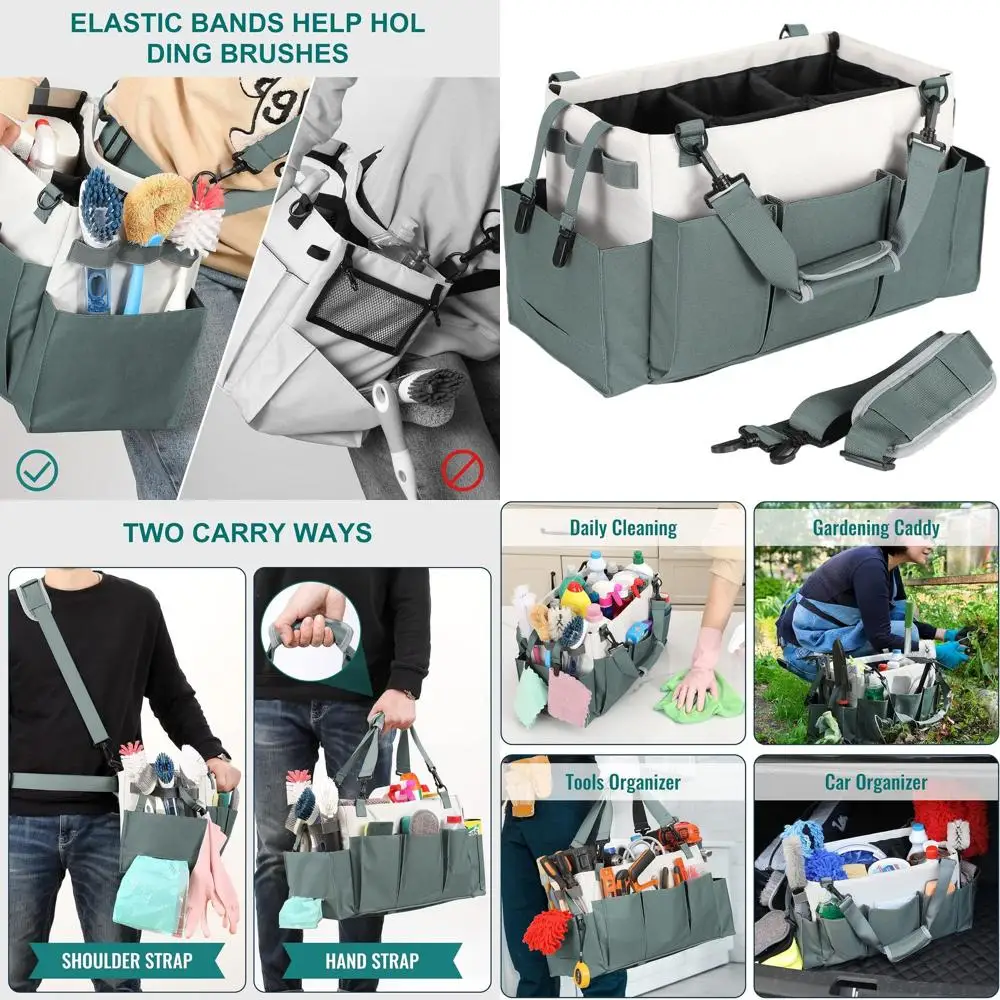 ELASTIC BANDS HELP HOL DING BRUSHES

TWO CARRY WAYS

SHOULDER STRAP

HAND STRAP

Daily Cleaning

Gardening Caddy

Tools Organizer

Car Organizer