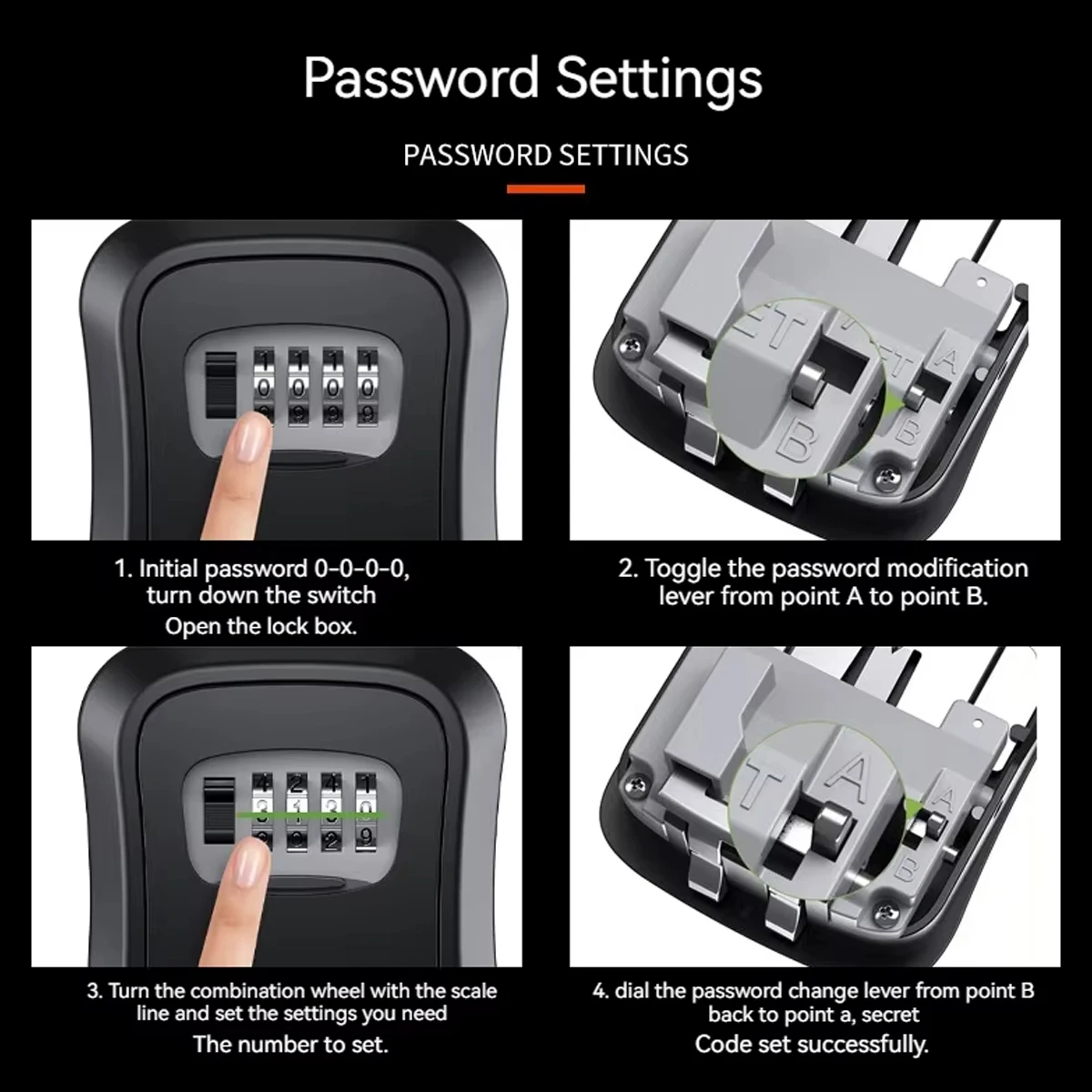 Password Settings

PASSWORD SETTINGS

1. Initial password 0-0-0-0, turn down the switch
Open the lock box.

2. Toggle the password modification lever from point A to point B.

3. Turn the combination wheel with the scale line and set the settings you need
The number to set.

4. dial the password change lever from point B back to point a, secret
Code set successfully.