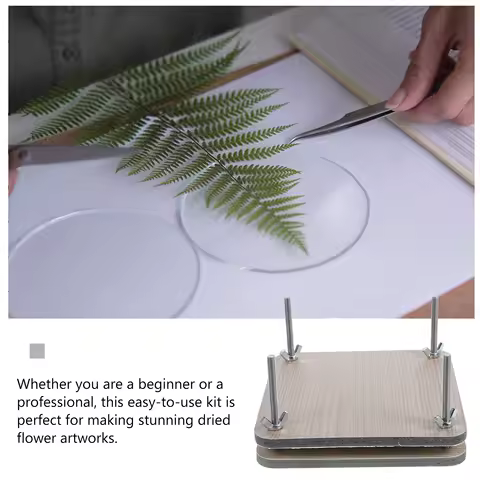 Whether you are a beginner or a professional, this easy-to-use kit is perfect for making stunning dried flower artworks.