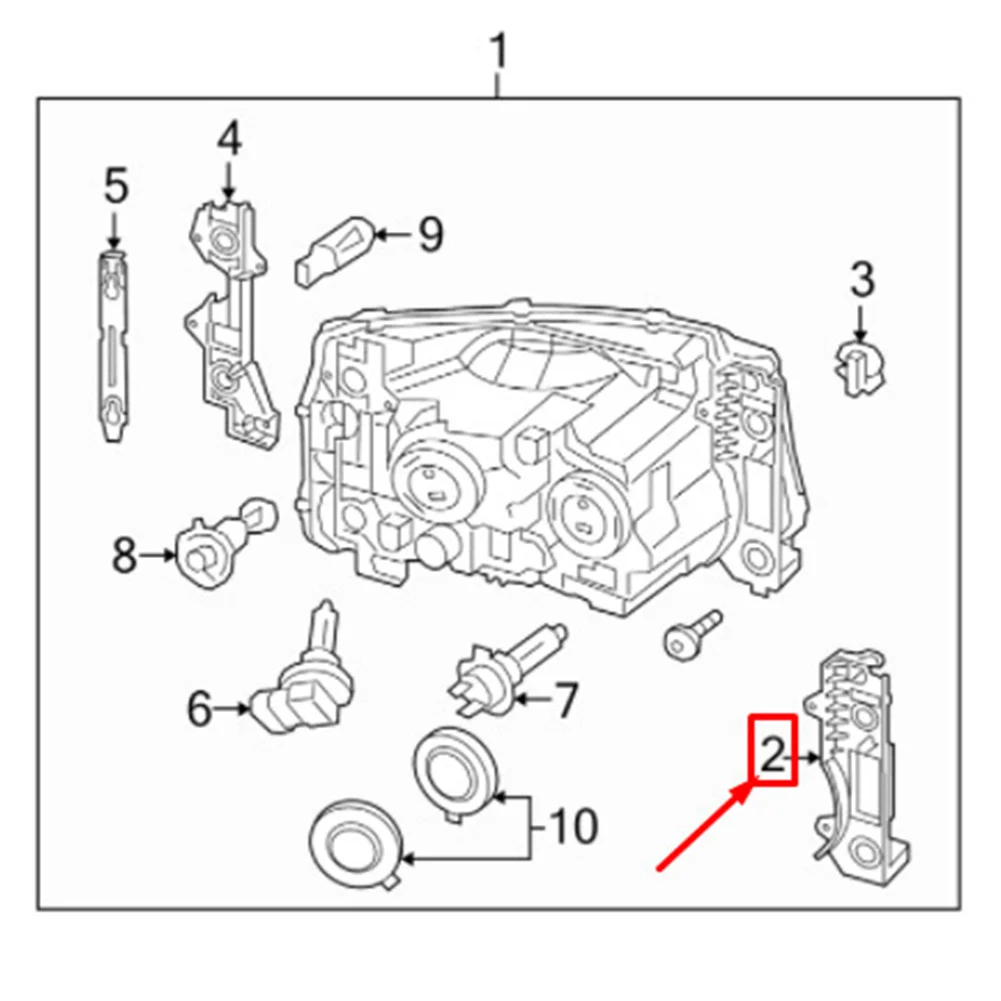 1
4
5
9
3
8
6
7
2
10