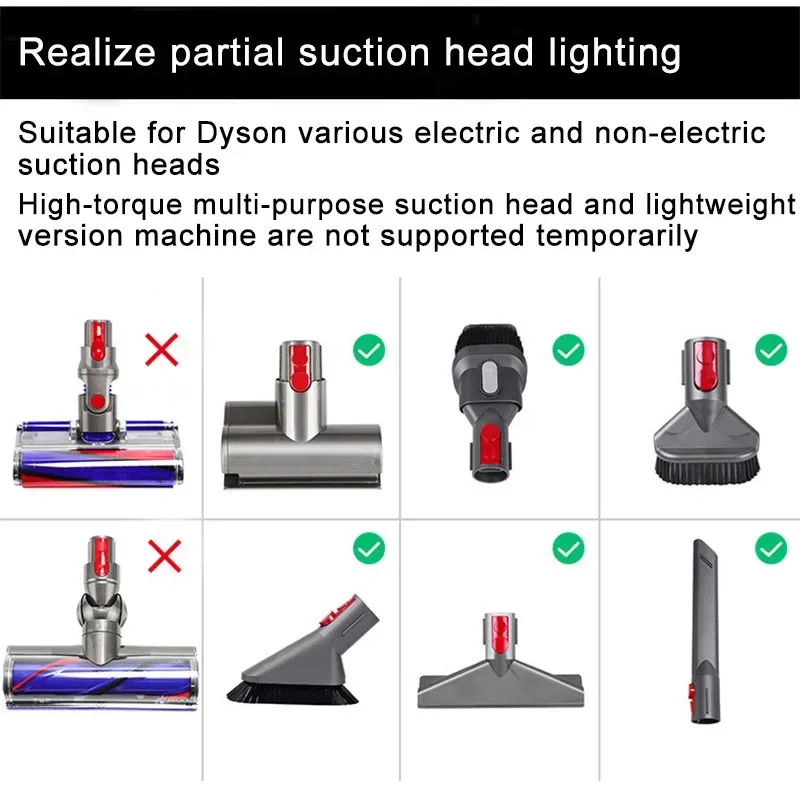 Realize partial suction head lighting

Suitable for Dyson various electric and non-electric suction heads

High-torque multi-purpose suction head and lightweight version machine are not supported temporarily