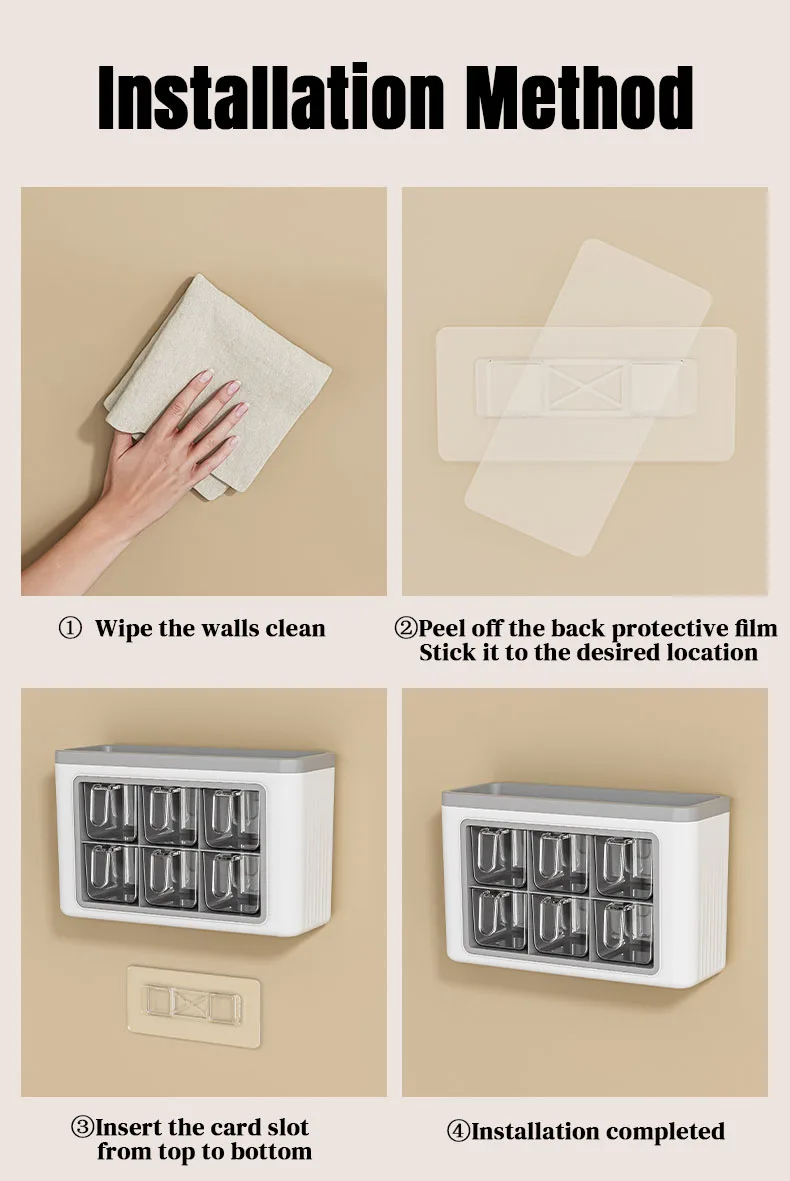 Installation Method

① Wipe the walls clean

②Peel off the back protective film
Stick it to the desired location

③Insert the card slot
from top to bottom

④Installation completed