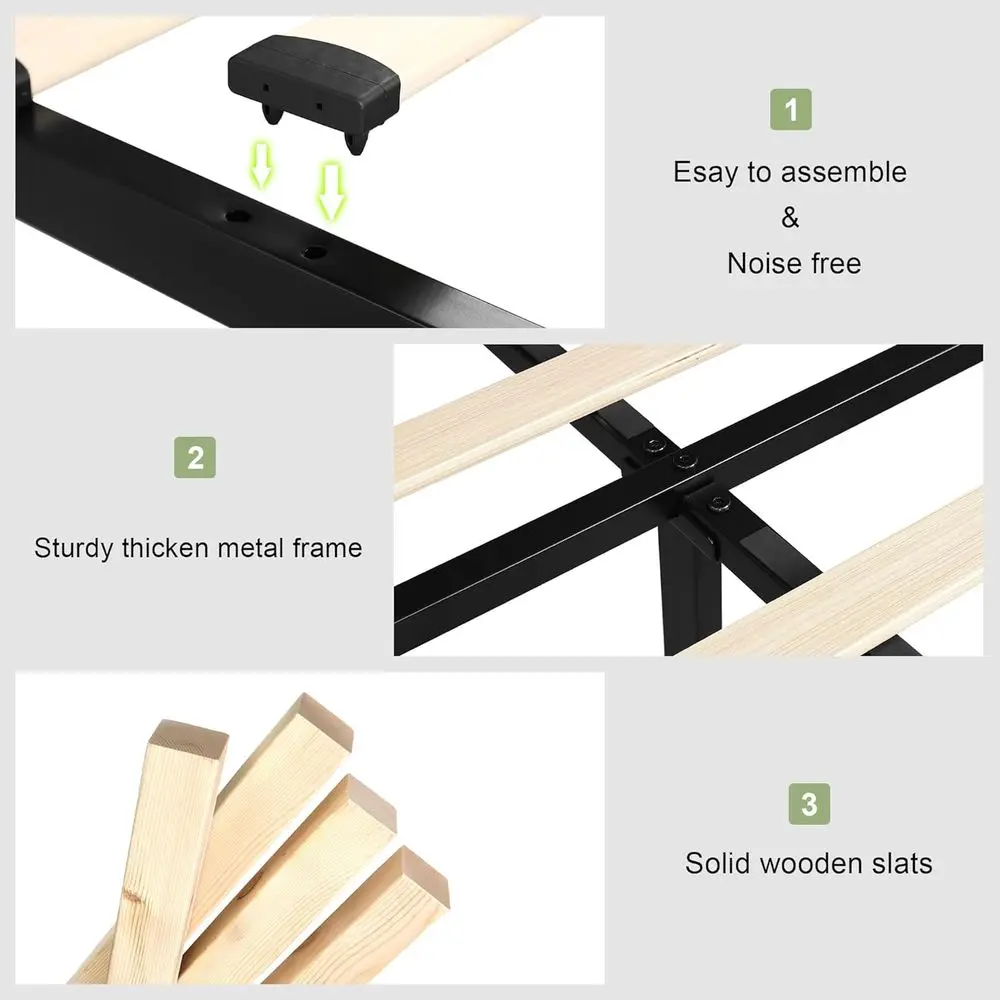 1

Esay to assemble
&
Noise free

2

Sturdy thicken metal frame

3

Solid wooden slats