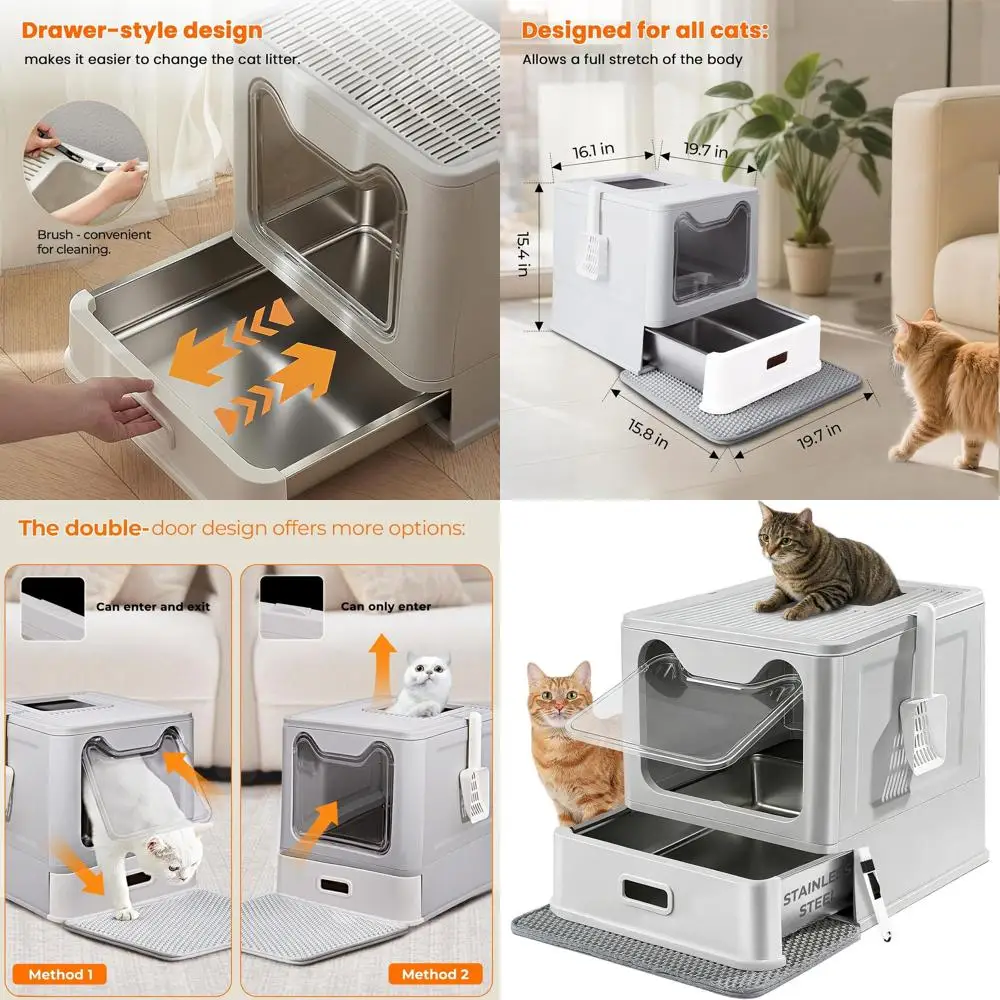 Drawer-style design
makes it easier to change the cat litter.

Brush - convenient for cleaning.

Designed for all cats:
Allows a full stretch of the body

16.1 in
19.7 in
15.4 in
15.8 in
19.7 in

The double-door design offers more options:

Can enter and exit

Can only enter

Method 1

Method 2

STAINLESS STEEL