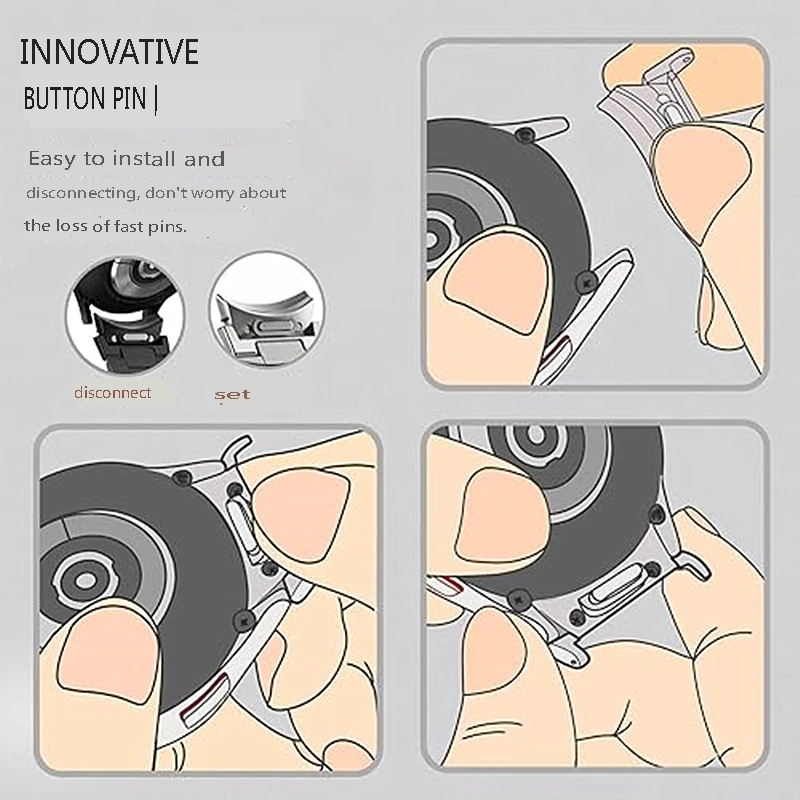 INNOVATIVE

BUTTON PIN |

Easy to install and disconnecting, don't worry about the loss of fast pins.

disconnect

set