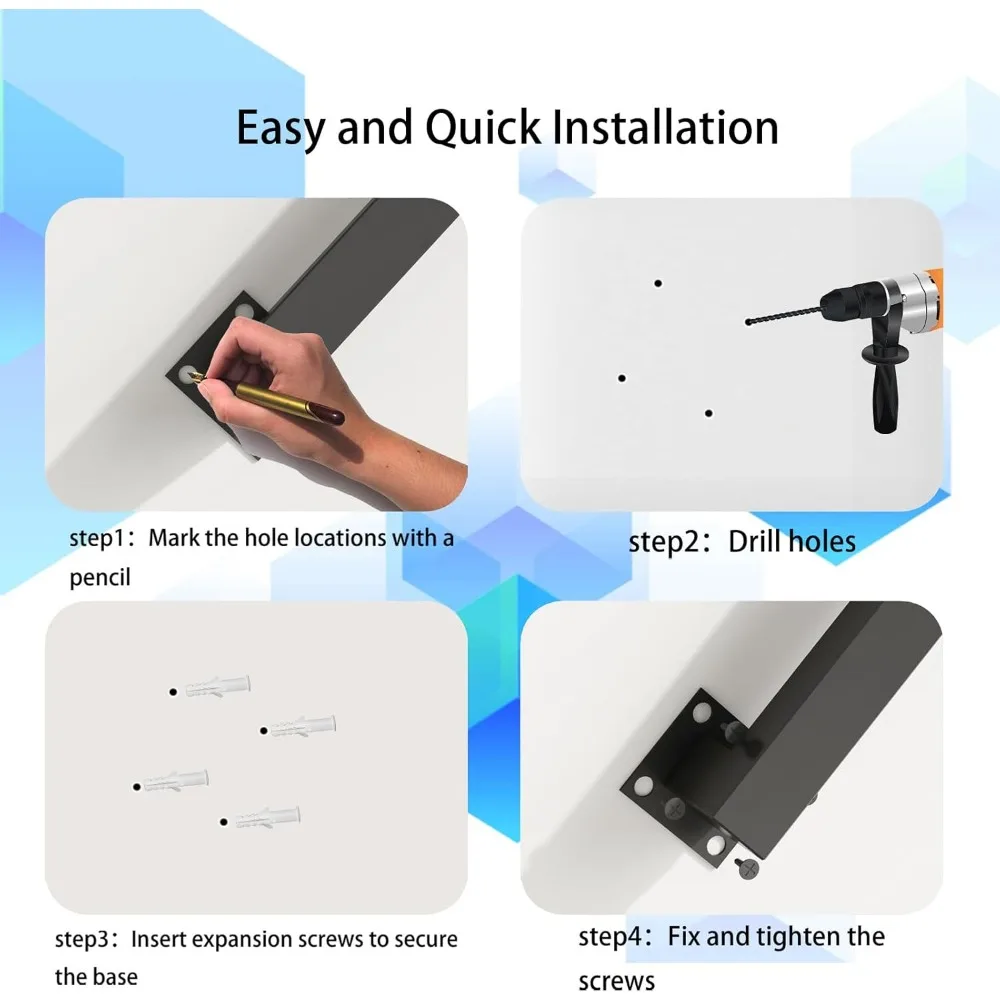 Easy and Quick Installation

step1：Mark the hole locations with a pencil

step2：Drill holes

step3：Insert expansion screws to secure the base

step4：Fix and tighten the screws