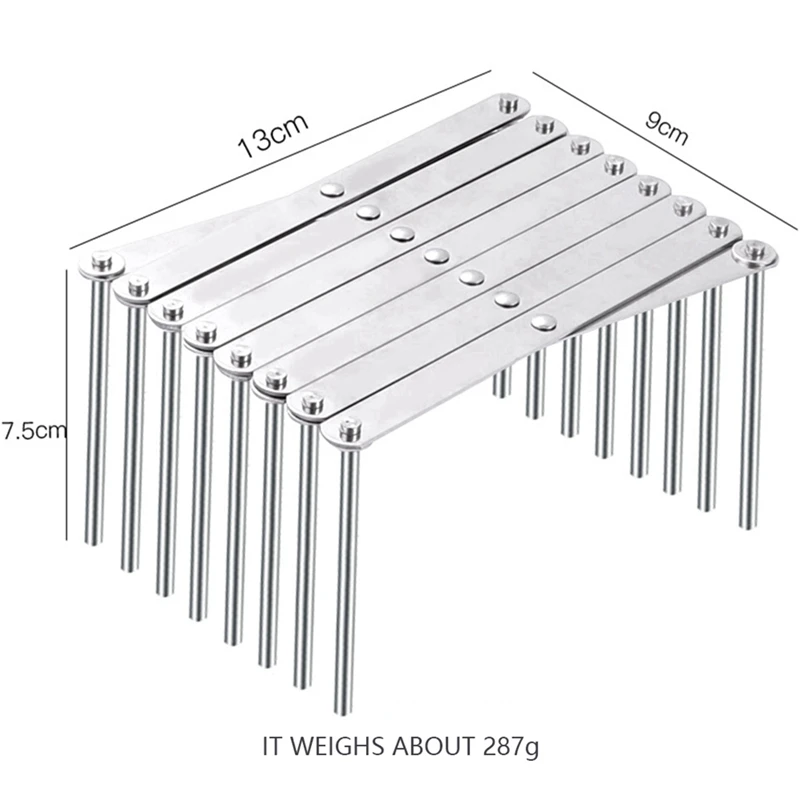 13cm

9cm

7.5cm

IT WEIGHS ABOUT 287g