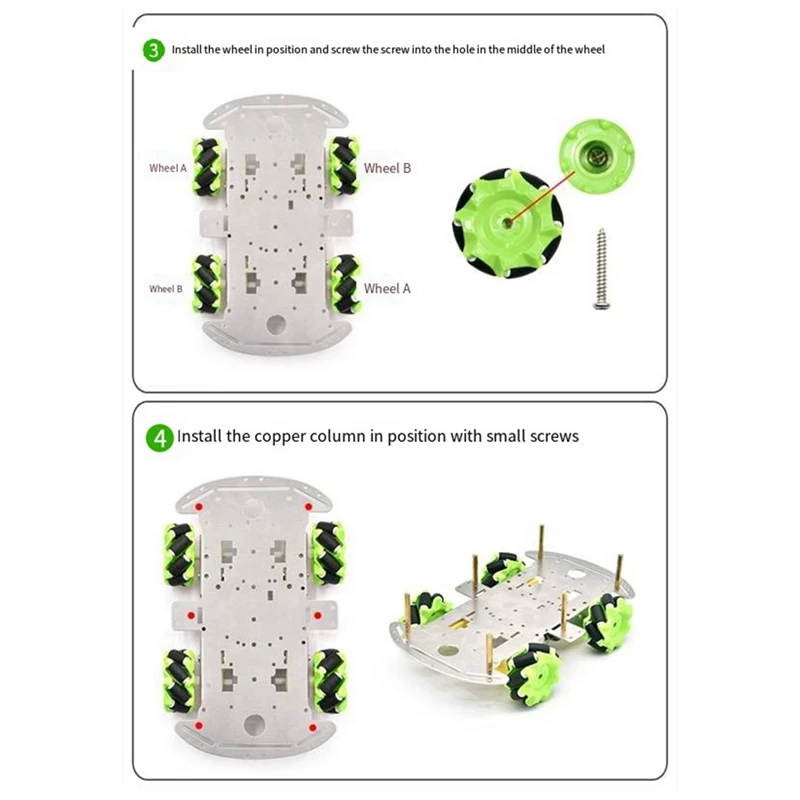 3 Install the wheel in position and screw the screw into the hole in the middle of the wheel

Wheel A

Wheel B

Wheel B

Wheel A

4 Install the copper column in position with small screws