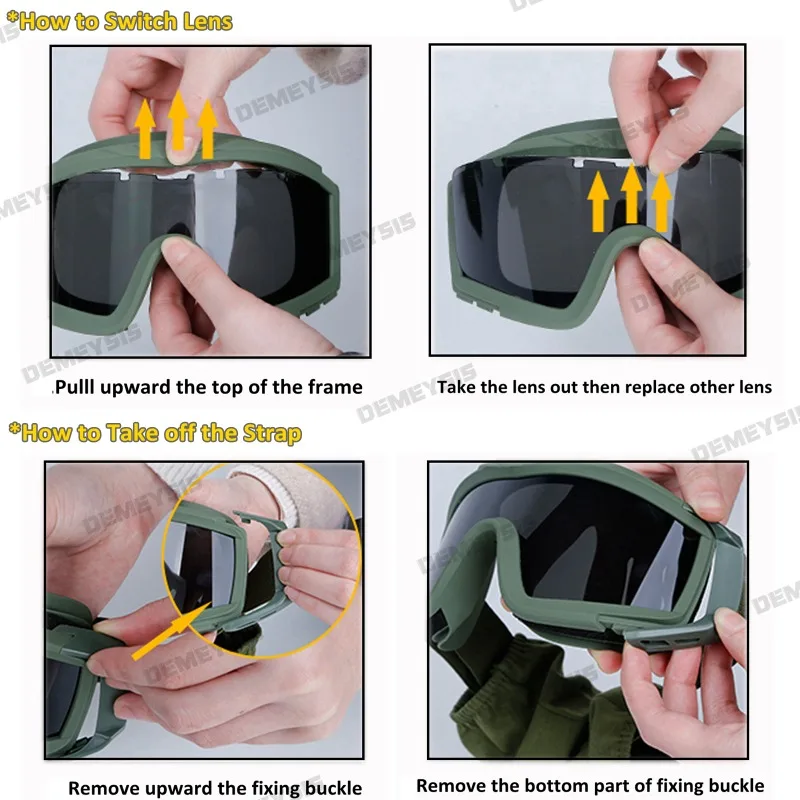 *How to Switch Lens

DEMEYSIS

.Pulll upward the top of the frame

Take the lens out then replace other lens

*How to Take off the Strap

Remove upward the fixing buckle

Remove the bottom part of fixing buckle