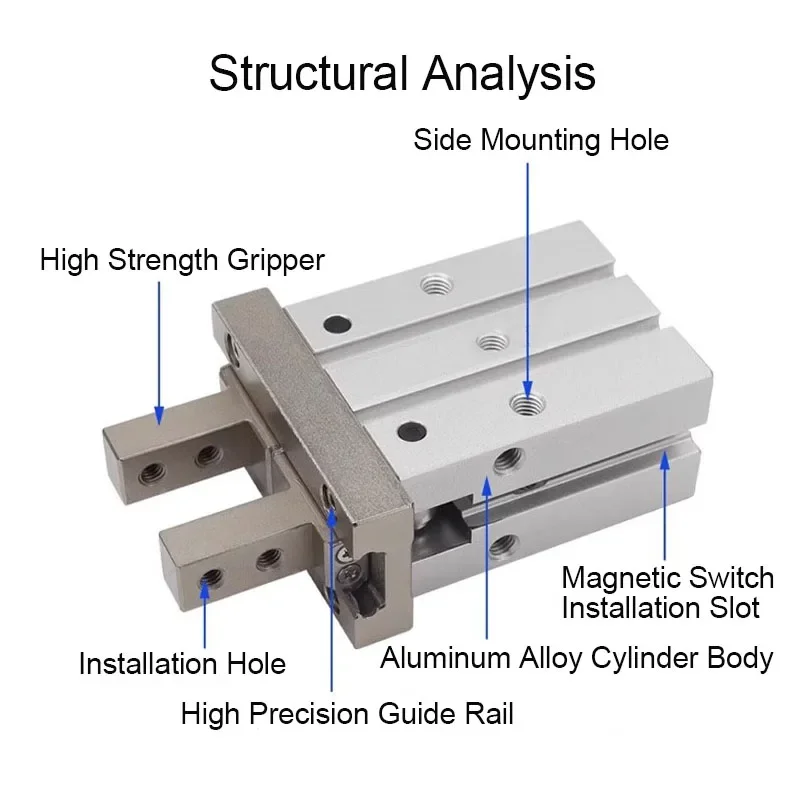 Structural Analysis

Side Mounting Hole

High Strength Gripper

Magnetic Switch Installation Slot

Installation Hole

Aluminum Alloy Cylinder Body

High Precision Guide Rail