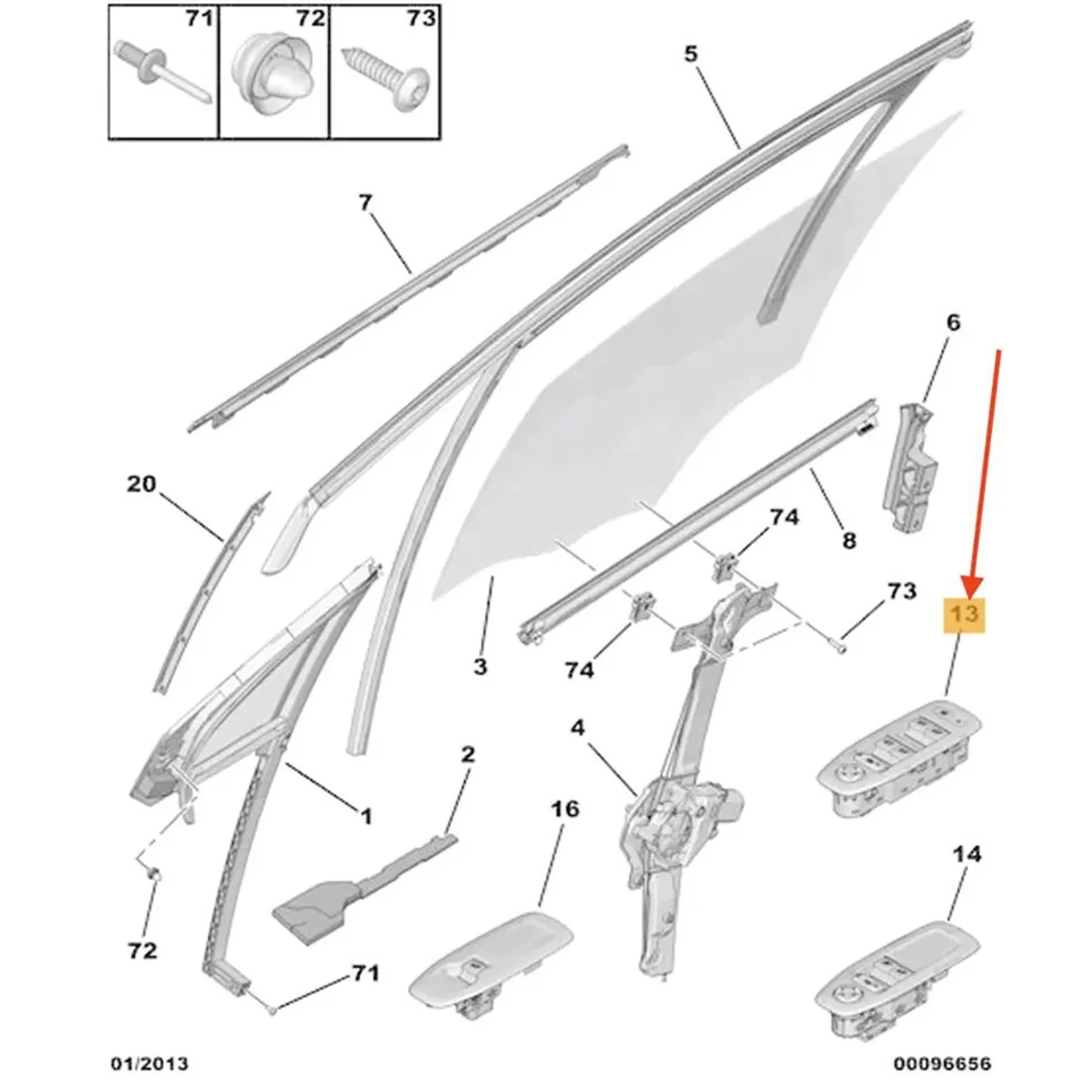 71
72
73
5
7
6
20
74
8
73
13
3
74
4
2
1
16
14
72
71
01/2013
00096656