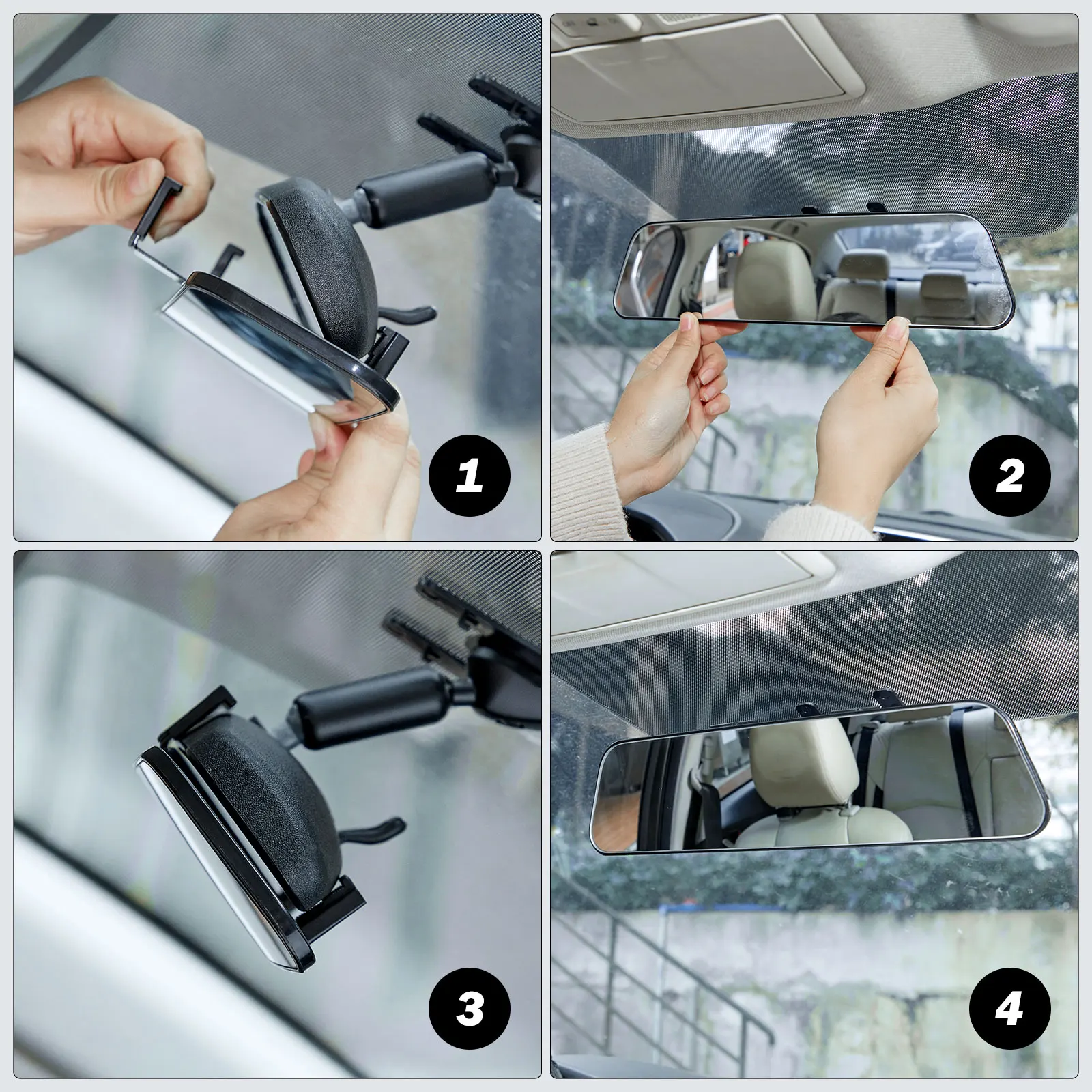 1

2

3

4