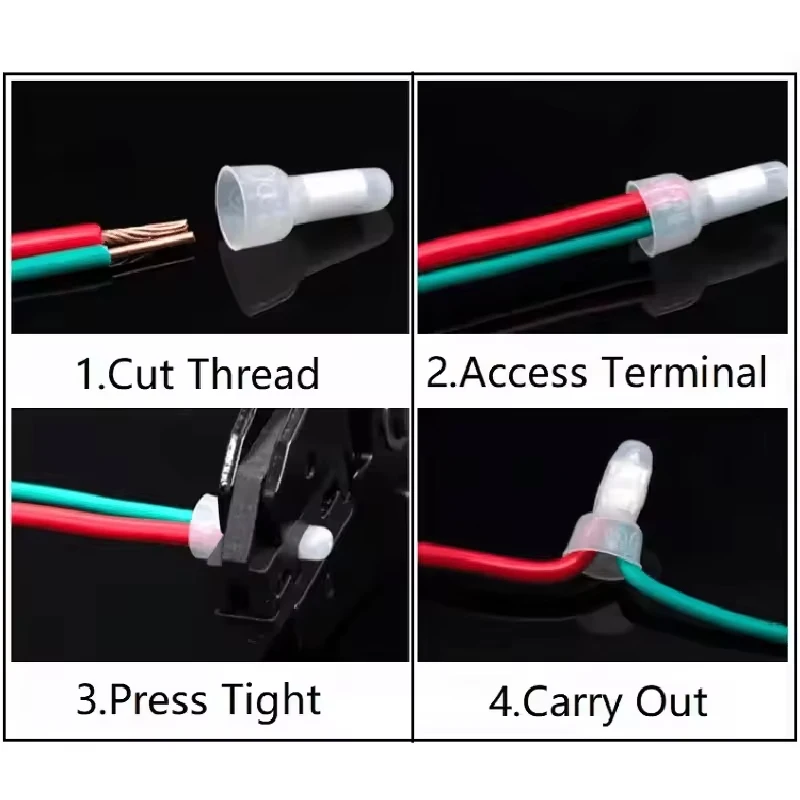 1.Cut Thread

2.Access Terminal

3.Press Tight

4.Carry Out