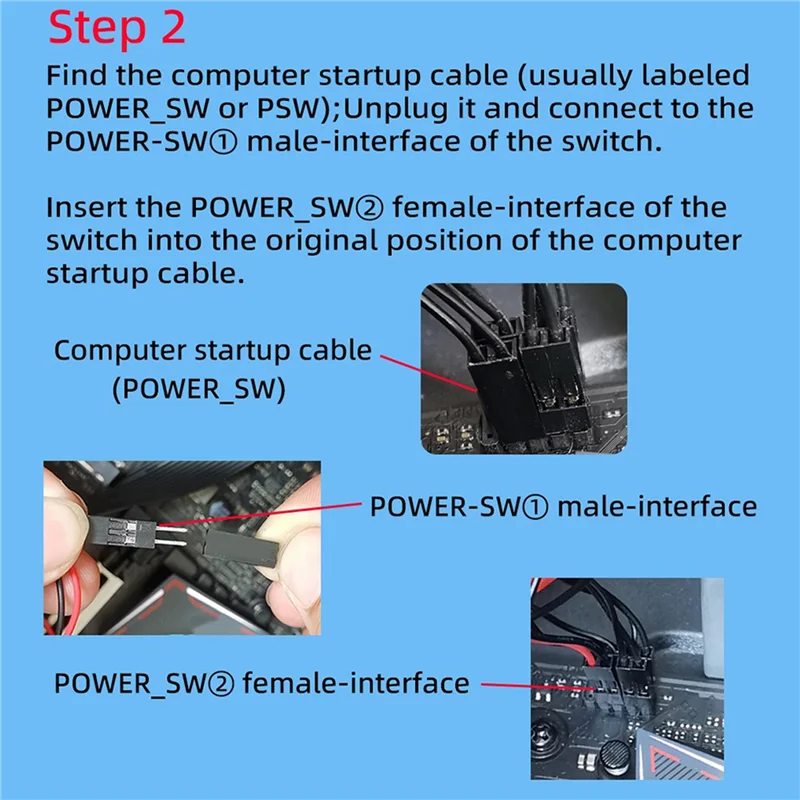 Step 2

Find the computer startup cable (usually labeled POWER_SW or PSW);Unplug it and connect to the POWER-SW① male-interface of the switch.

Insert the POWER_SW② female-interface of the switch into the original position of the computer startup cable.

Computer startup cable (POWER_SW)

POWER-SW① male-interface

POWER_SW② female-interface