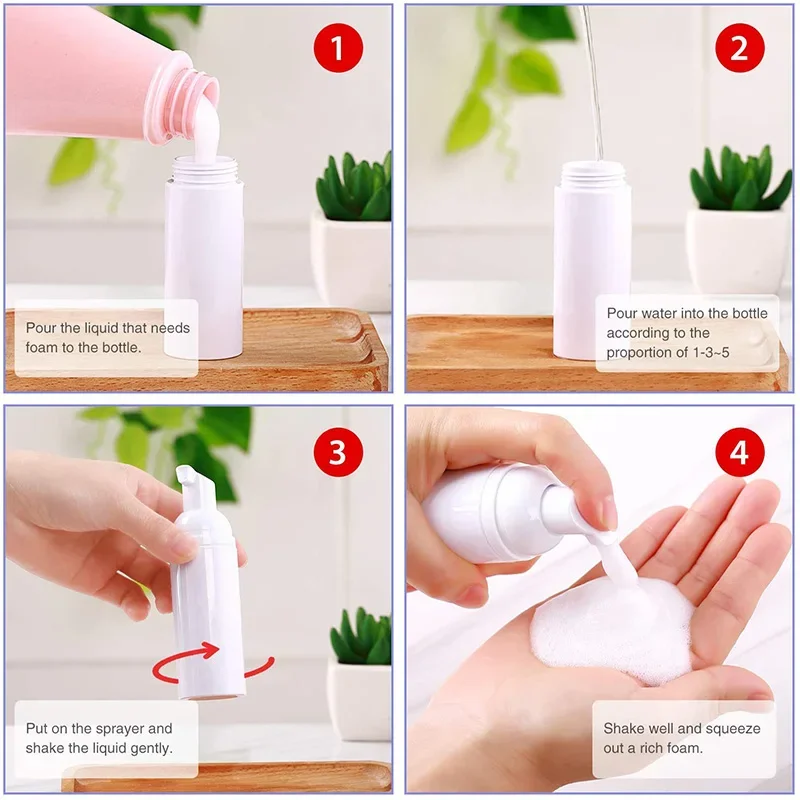 1

Pour the liquid that needs foam to the bottle.

2

Pour water into the bottle according to the proportion of 1-3~5

3

Put on the sprayer and shake the liquid gently.

4

Shake well and squeeze out a rich foam.