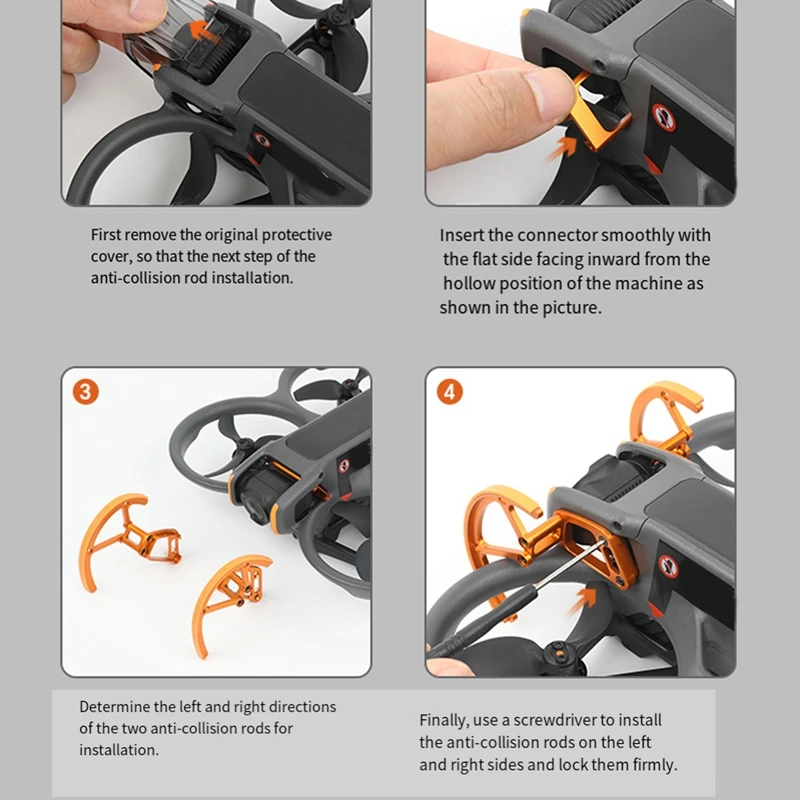 First remove the original protective cover, so that the next step of the anti-collision rod installation.

Insert the connector smoothly with the flat side facing inward from the hollow position of the machine as shown in the picture.

3

4

Determine the left and right directions of the two anti-collision rods for installation.

Finally, use a screwdriver to install the anti-collision rods on the left and right sides and lock them firmly.