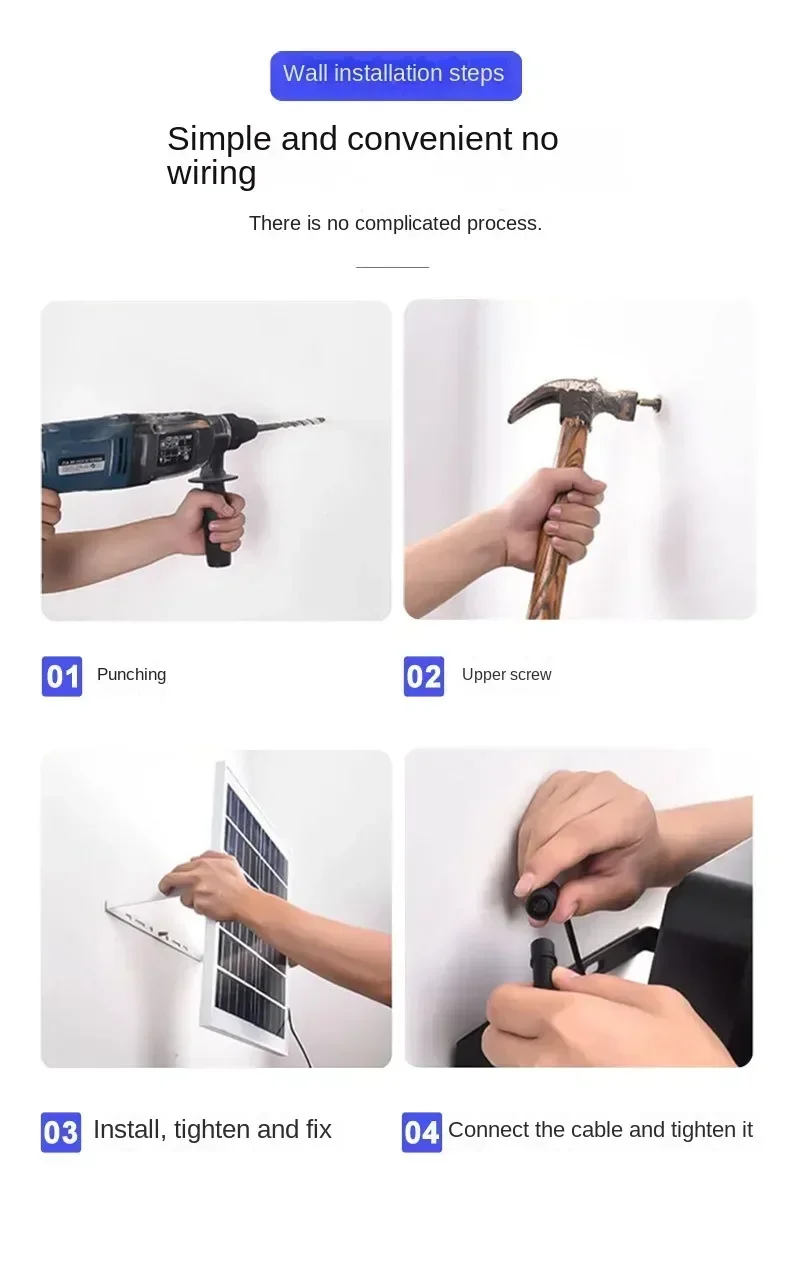 Wall installation steps

Simple and convenient no wiring

There is no complicated process.

01 Punching

02 Upper screw

03 Install, tighten and fix

04 Connect the cable and tighten it