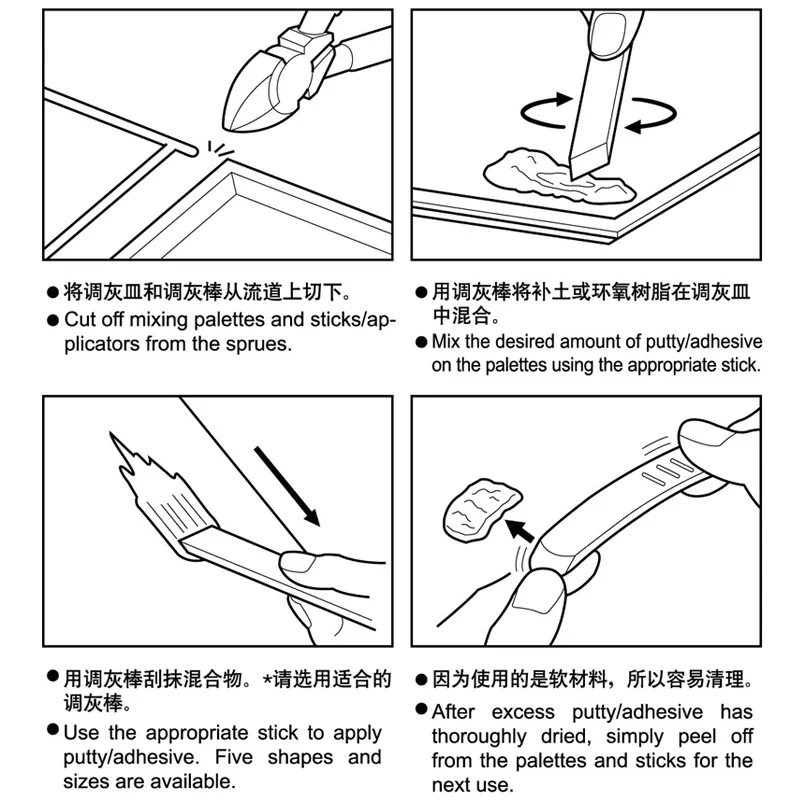 ● 将调灰皿和调灰棒从流道上切下。
● Cut off mixing palettes and sticks/applicators from the sprues.

● 用调灰棒将补土或环氧树脂在调灰皿中混合。
● Mix the desired amount of putty/adhesive on the palettes using the appropriate stick.

● 用调灰棒刮抹混合物。*请选用适合的调灰棒。
● Use the appropriate stick to apply putty/adhesive. Five shapes and sizes are available.

● 因为使用的是软材料，所以容易清理。
● After excess putty/adhesive has thoroughly dried, simply peel off from the palettes and sticks for the next use.