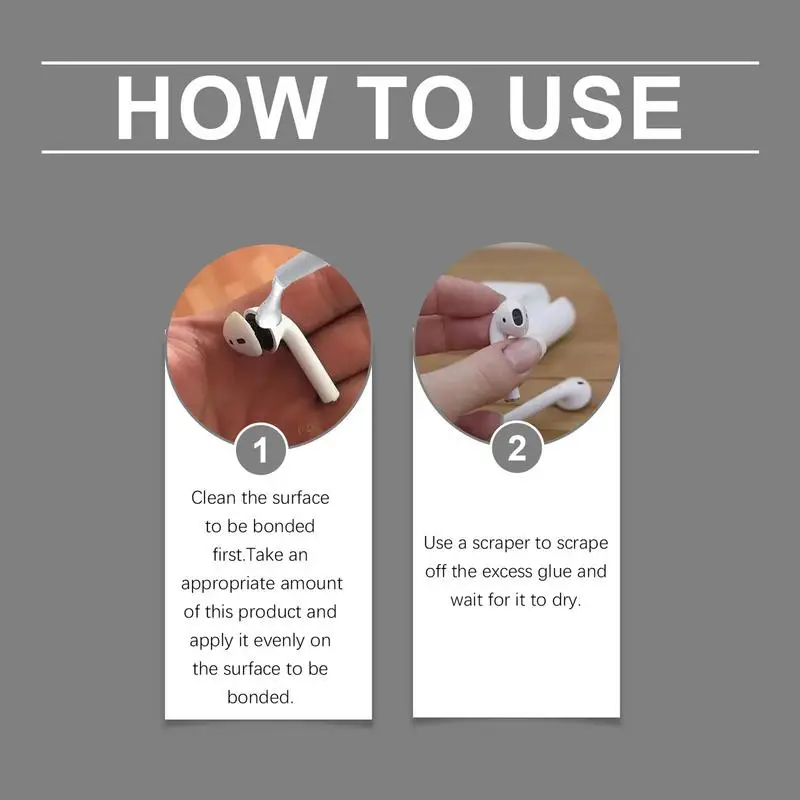 HOW TO USE

1

Clean the surface to be bonded first.Take an appropriate amount of this product and apply it evenly on the surface to be bonded.

2

Use a scraper to scrape off the excess glue and wait for it to dry.