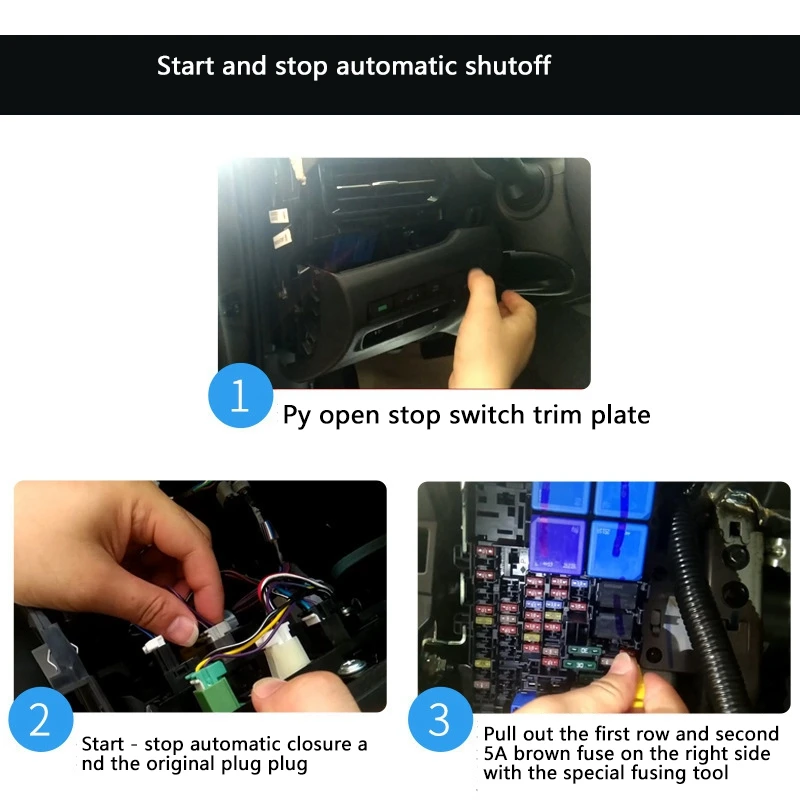 Start and stop automatic shutoff

1 Py open stop switch trim plate

2 Start - stop automatic closure a nd the original plug plug

3 Pull out the first row and second 5A brown fuse on the right side with the special fusing tool