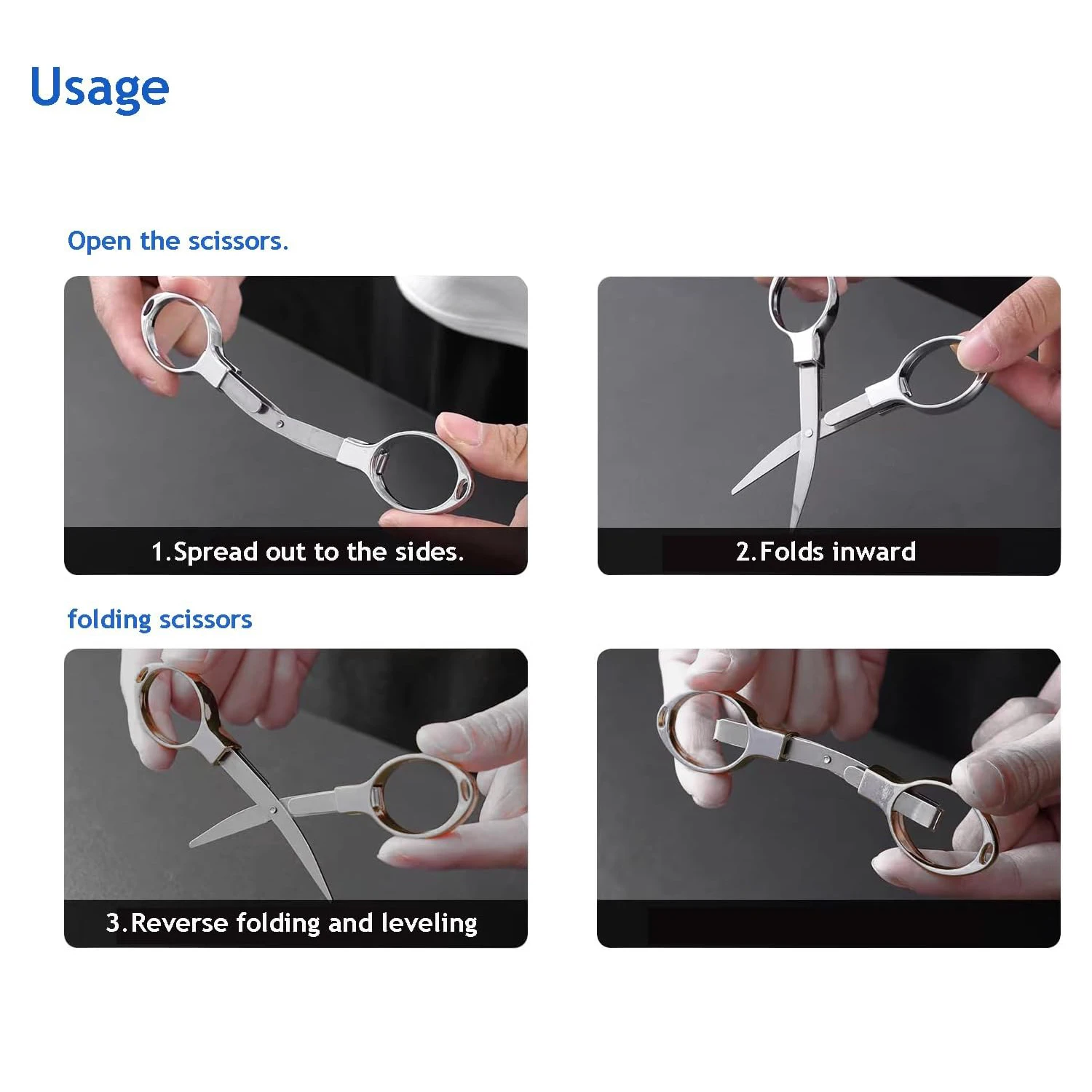 Usage

Open the scissors.

1.Spread out to the sides.

2.Folds inward

folding scissors

3.Reverse folding and leveling