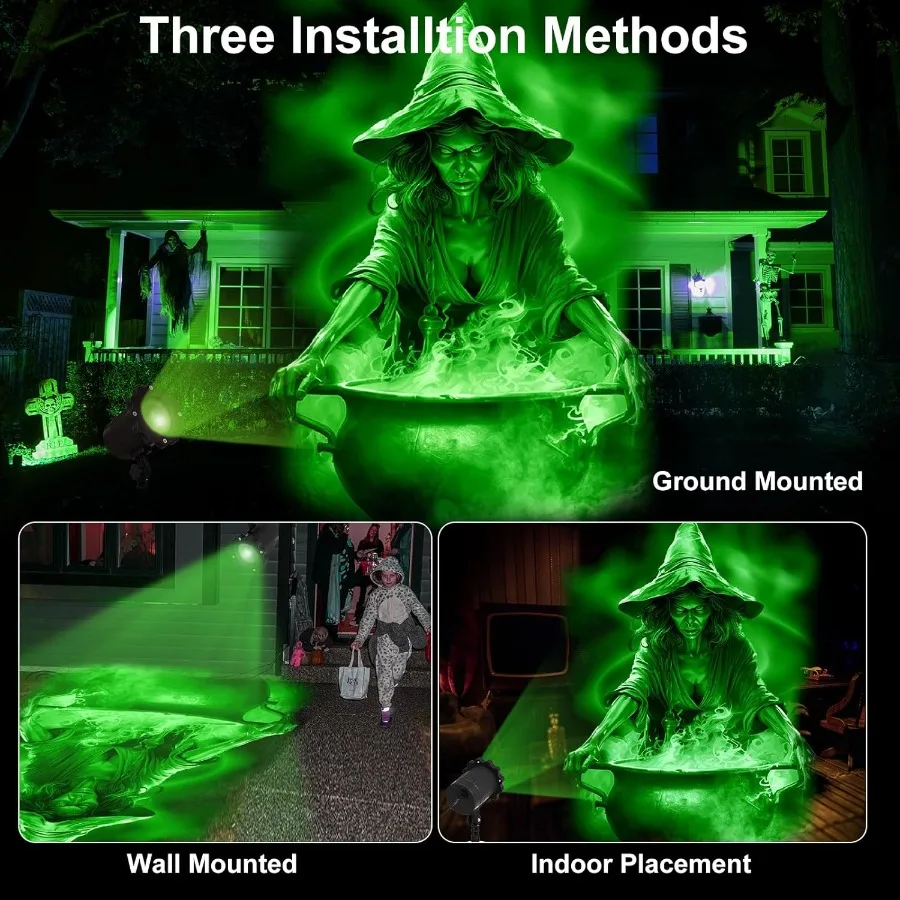 Three Installtion Methods

Ground Mounted

Wall Mounted

Indoor Placement