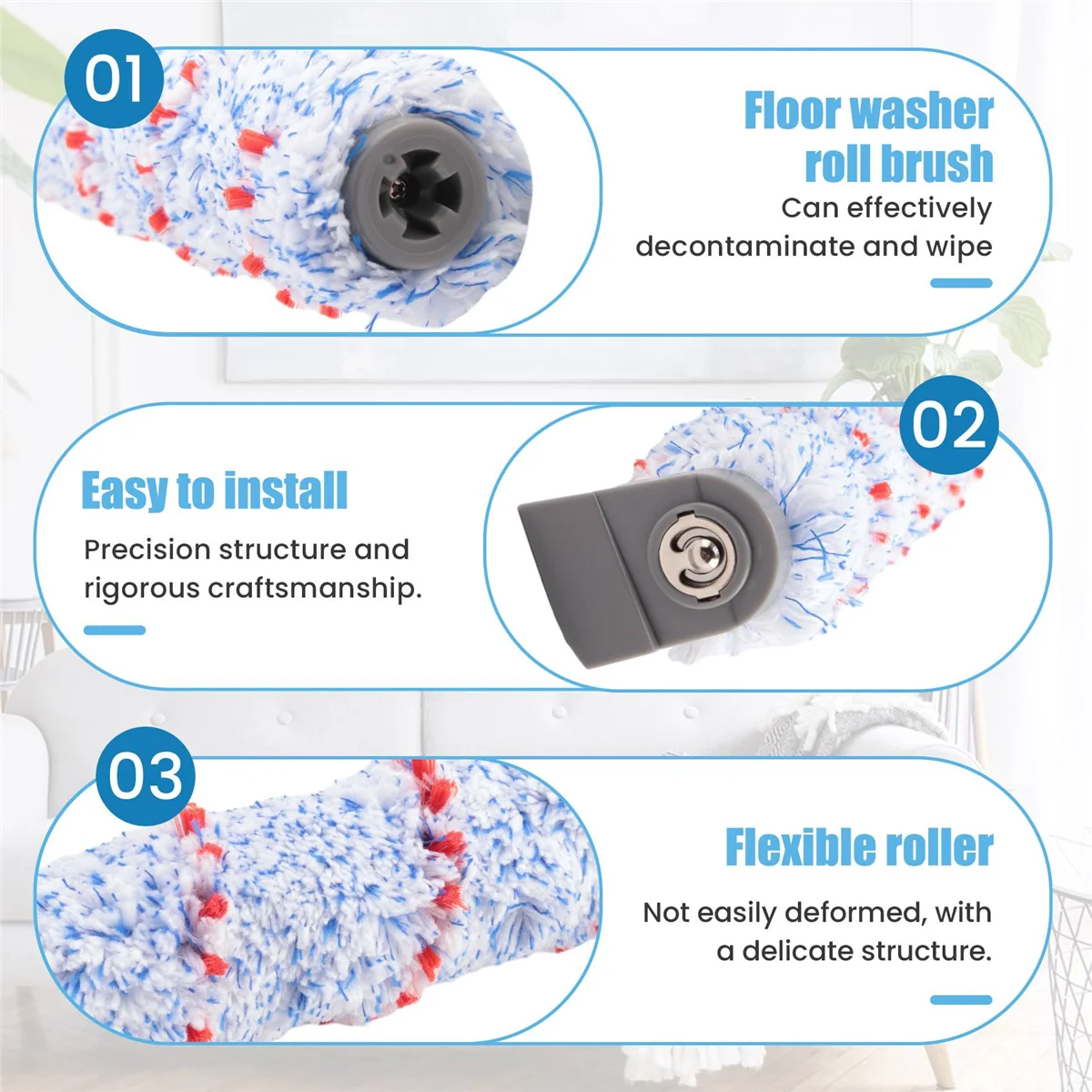 01

Floor washer roll brush

Can effectively decontaminate and wipe

02

Easy to install

Precision structure and rigorous craftsmanship.

03

Flexible roller

Not easily deformed, with a delicate structure.