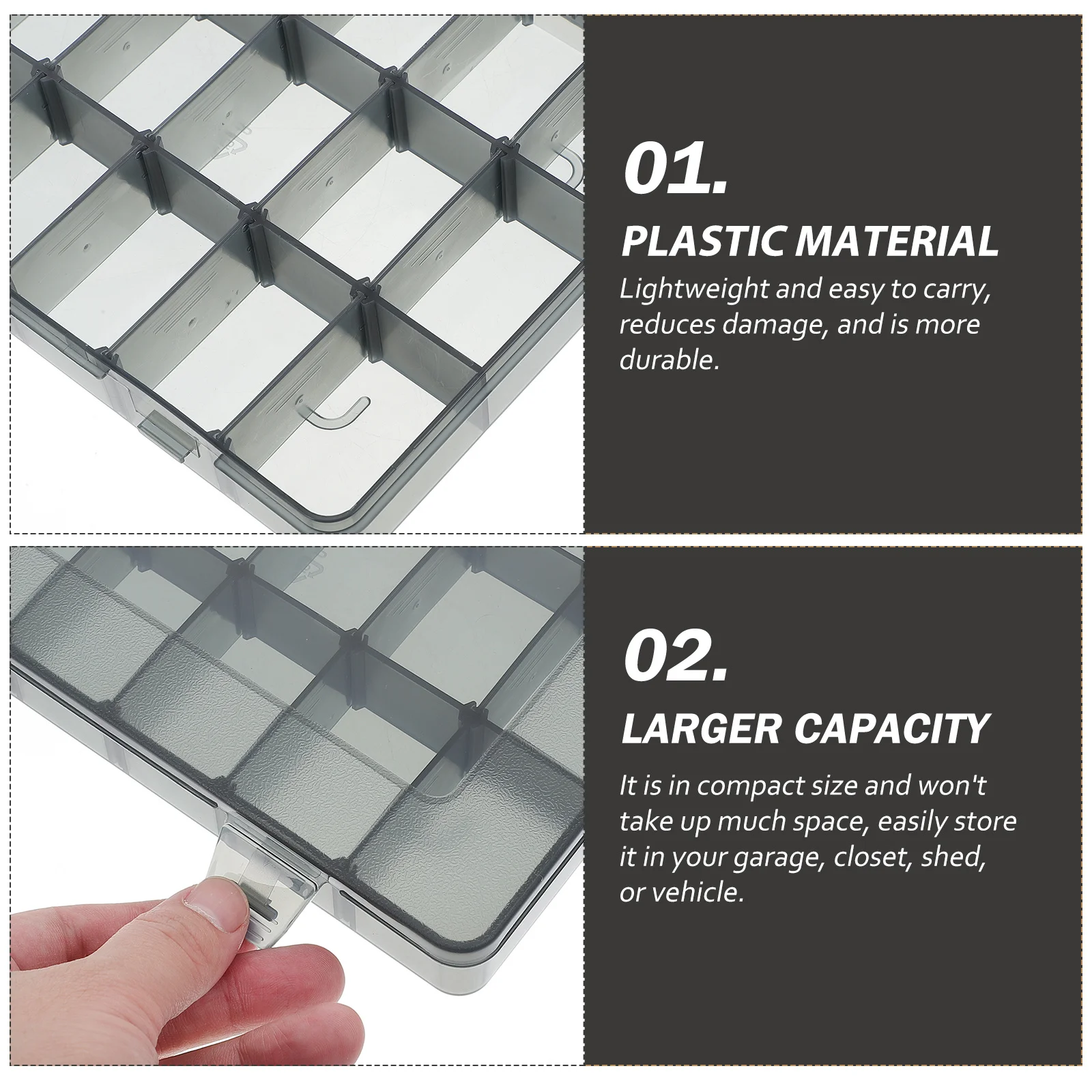 01.

PLASTIC MATERIAL

Lightweight and easy to carry, reduces damage, and is more durable.

02.

LARGER CAPACITY

It is in compact size and won't take up much space, easily store it in your garage, closet, shed, or vehicle.