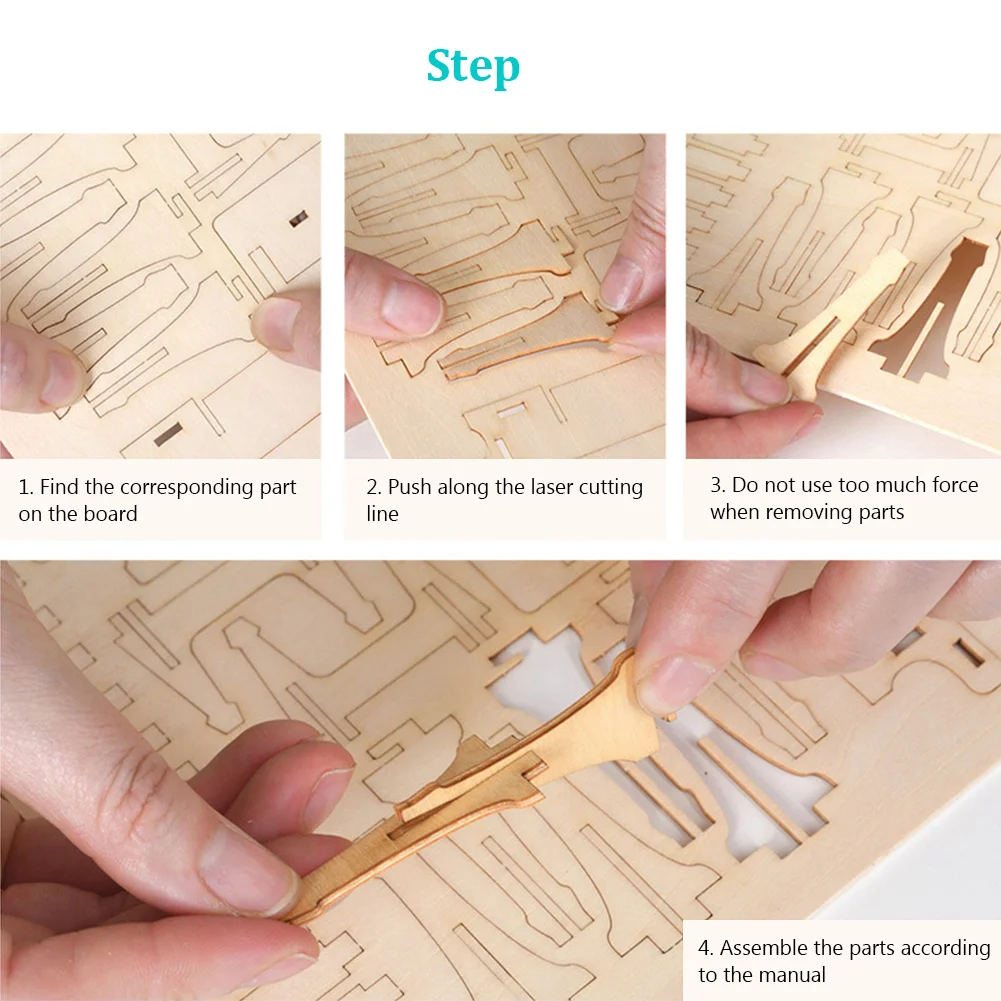 Step

1. Find the corresponding part on the board

2. Push along the laser cutting line

3. Do not use too much force when removing parts

4. Assemble the parts according to the manual